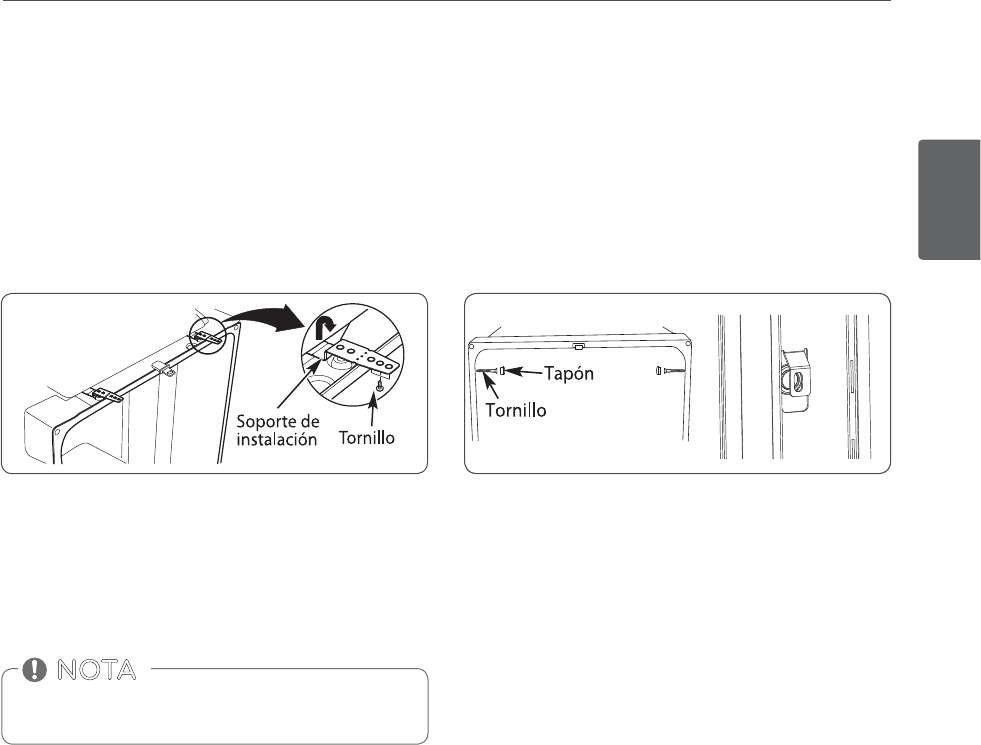 Soporte de instalación

Tornillo

Tapón

Tornillo

NOTA