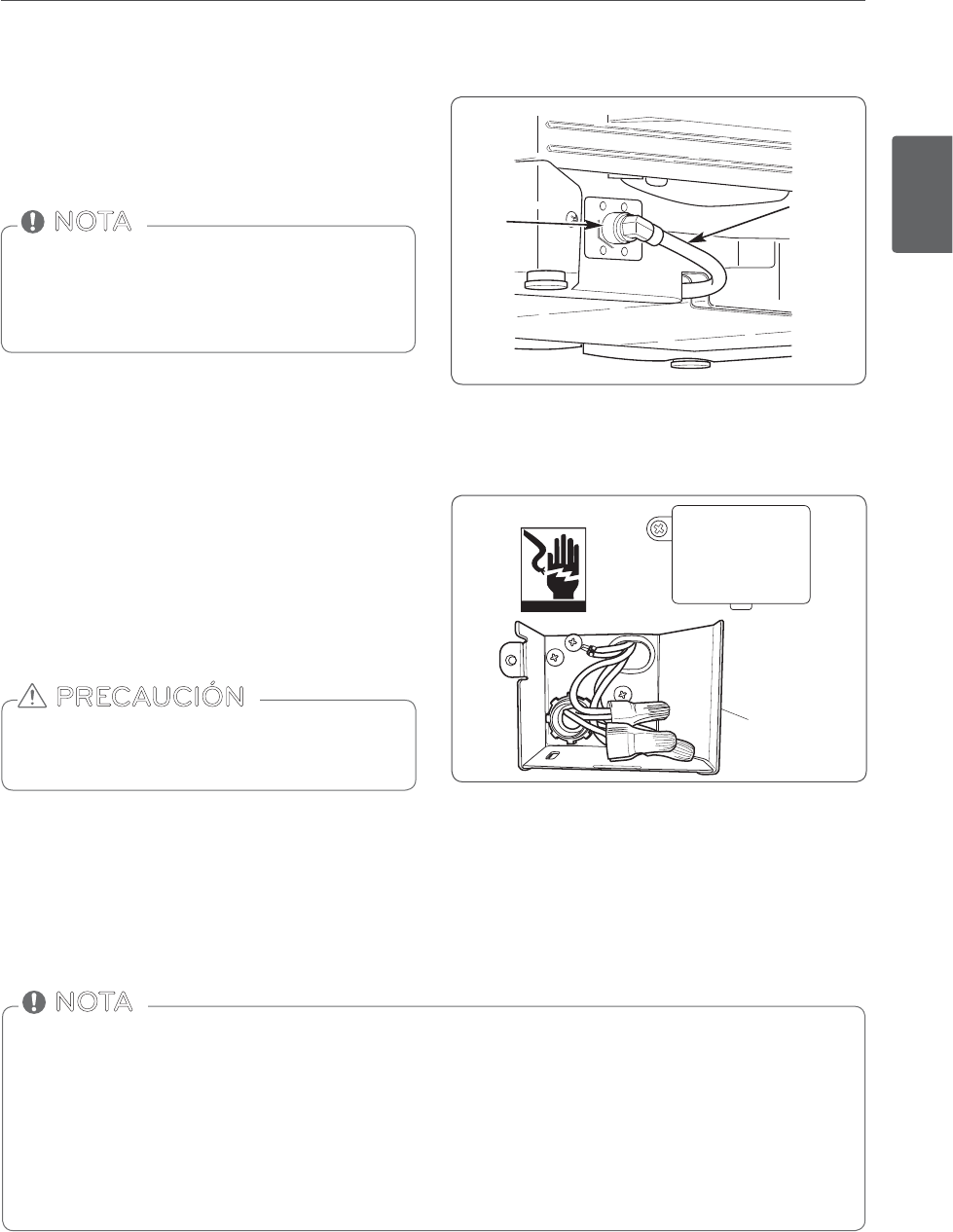 NOTA

PRECAUCIÓN

NOTA