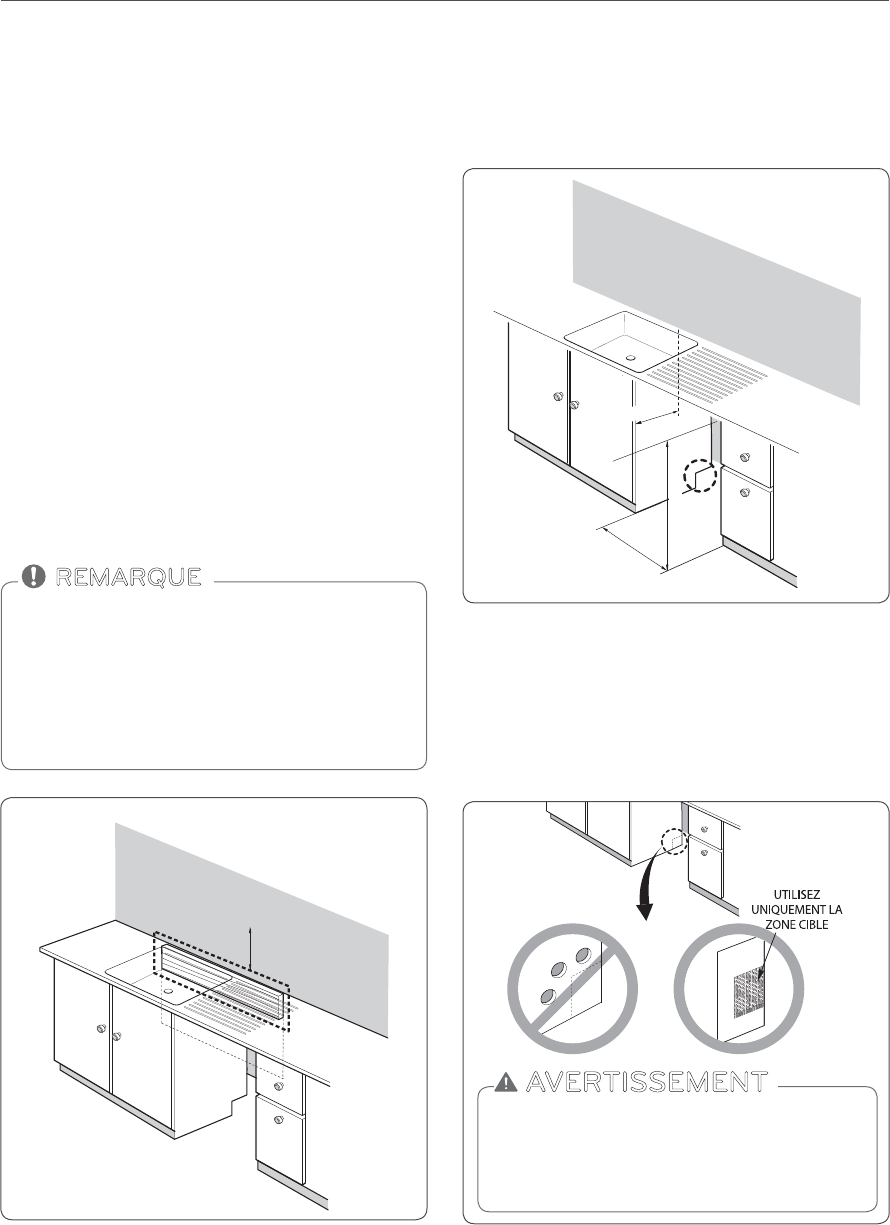 REMARQUE

UTILISEZ UNIQUEMENT LA ZONE CIBLE

AVERTISSEMENT