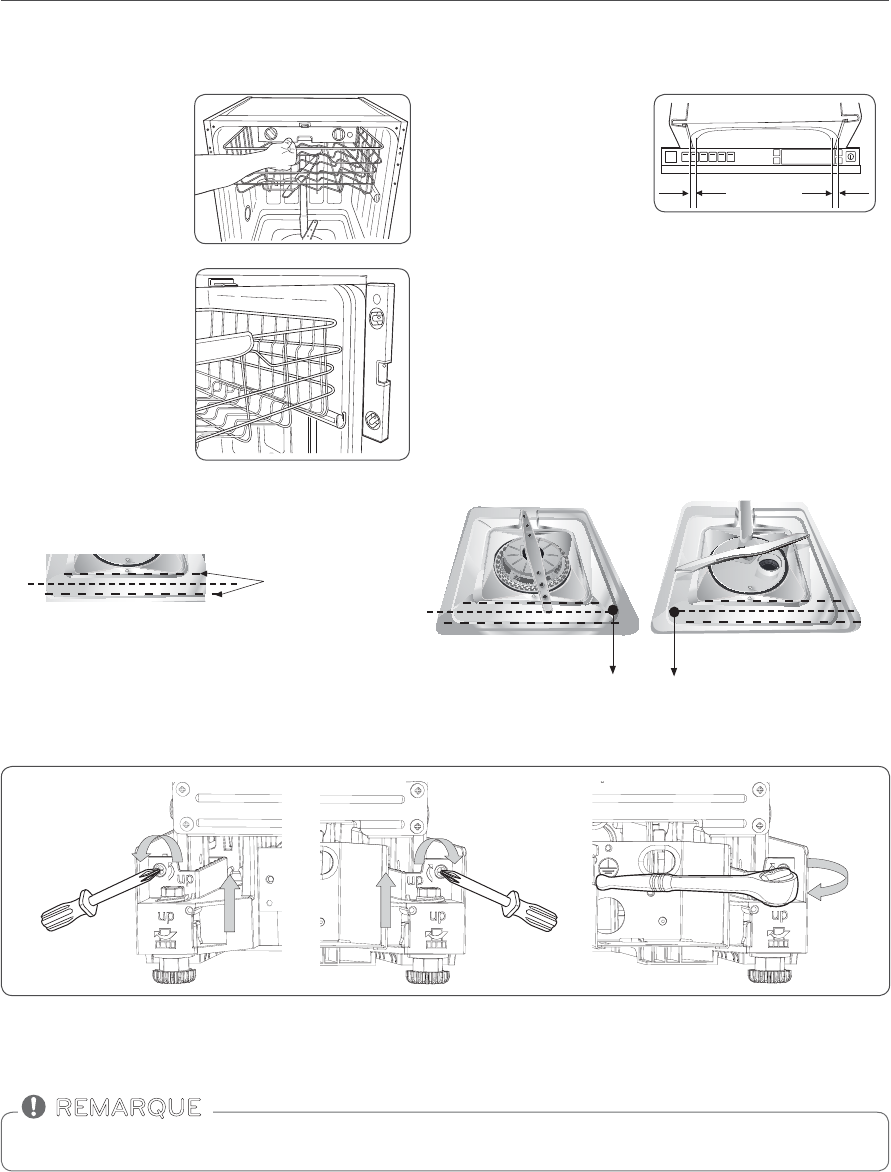 up

up

up

REMARQUE