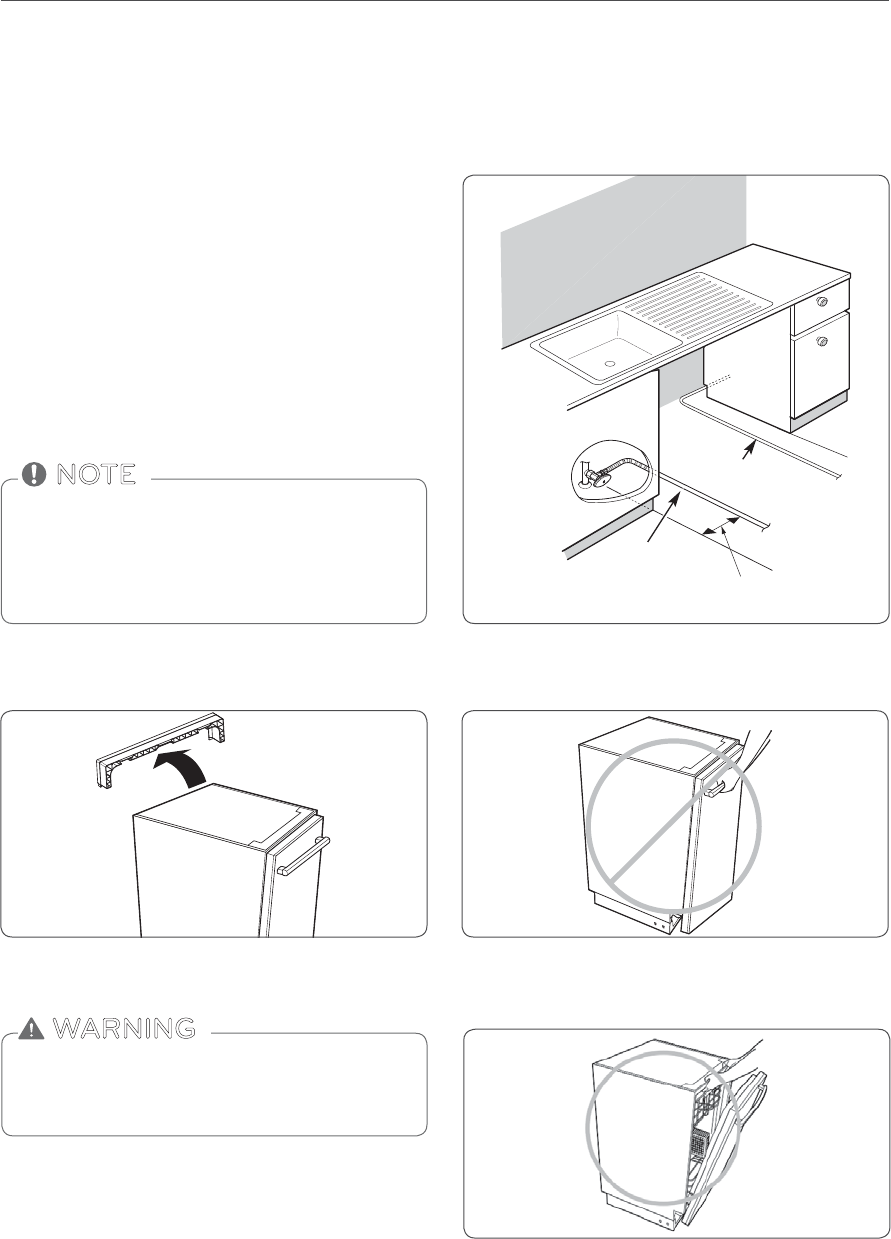 NOTE

WARNING