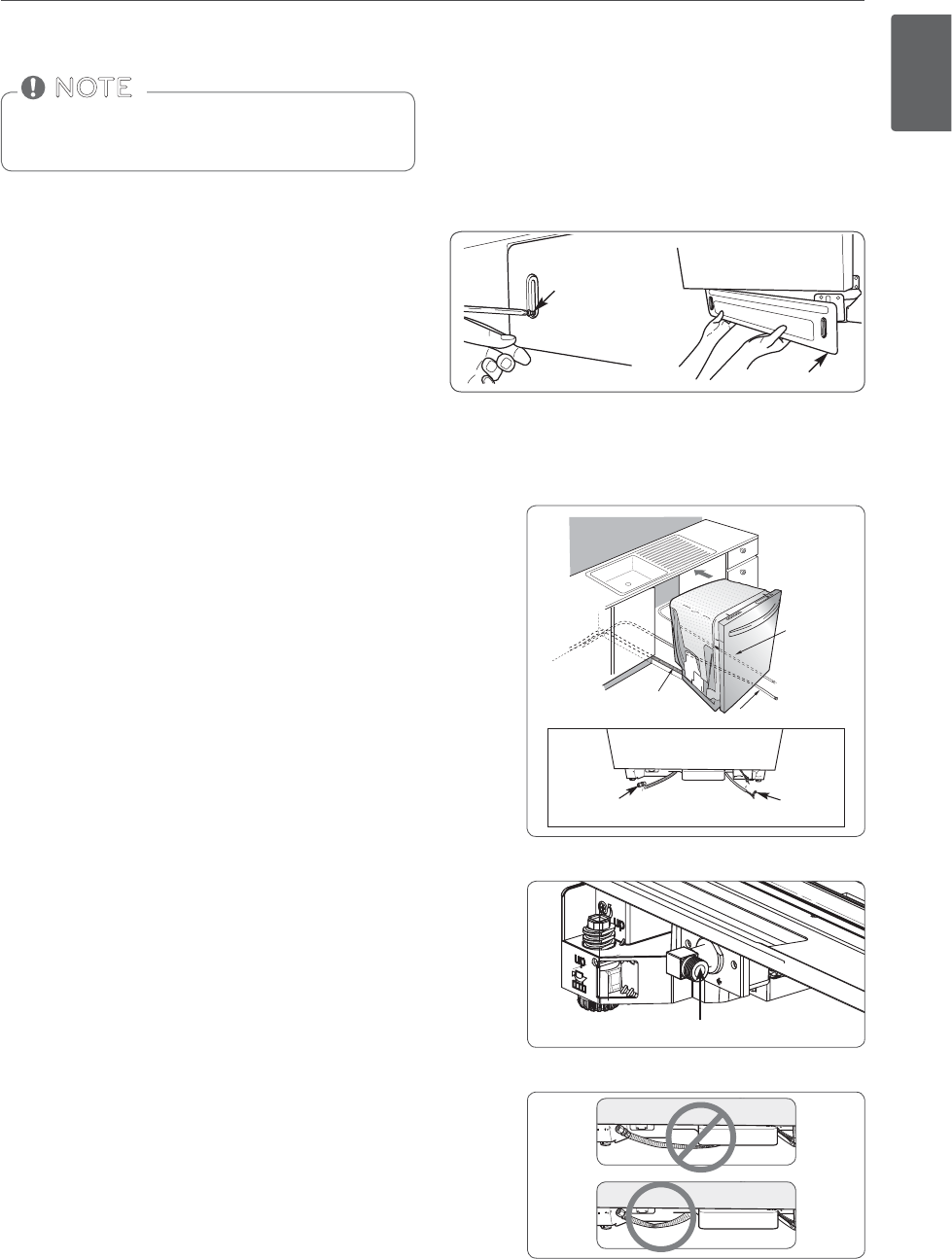 NOTE