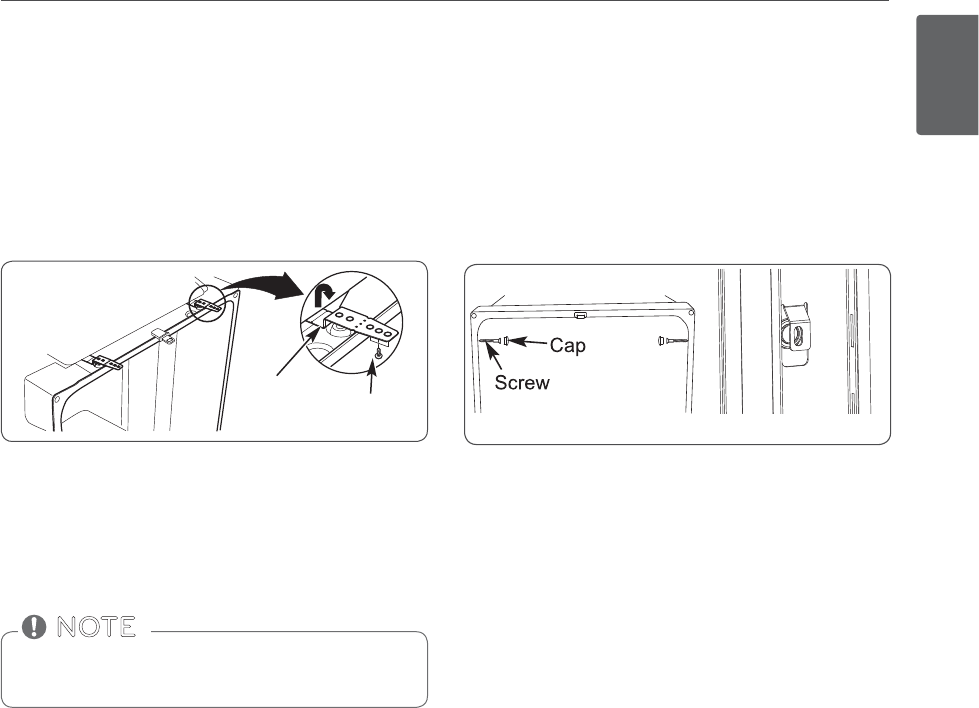 Cap

Screw

NOTE