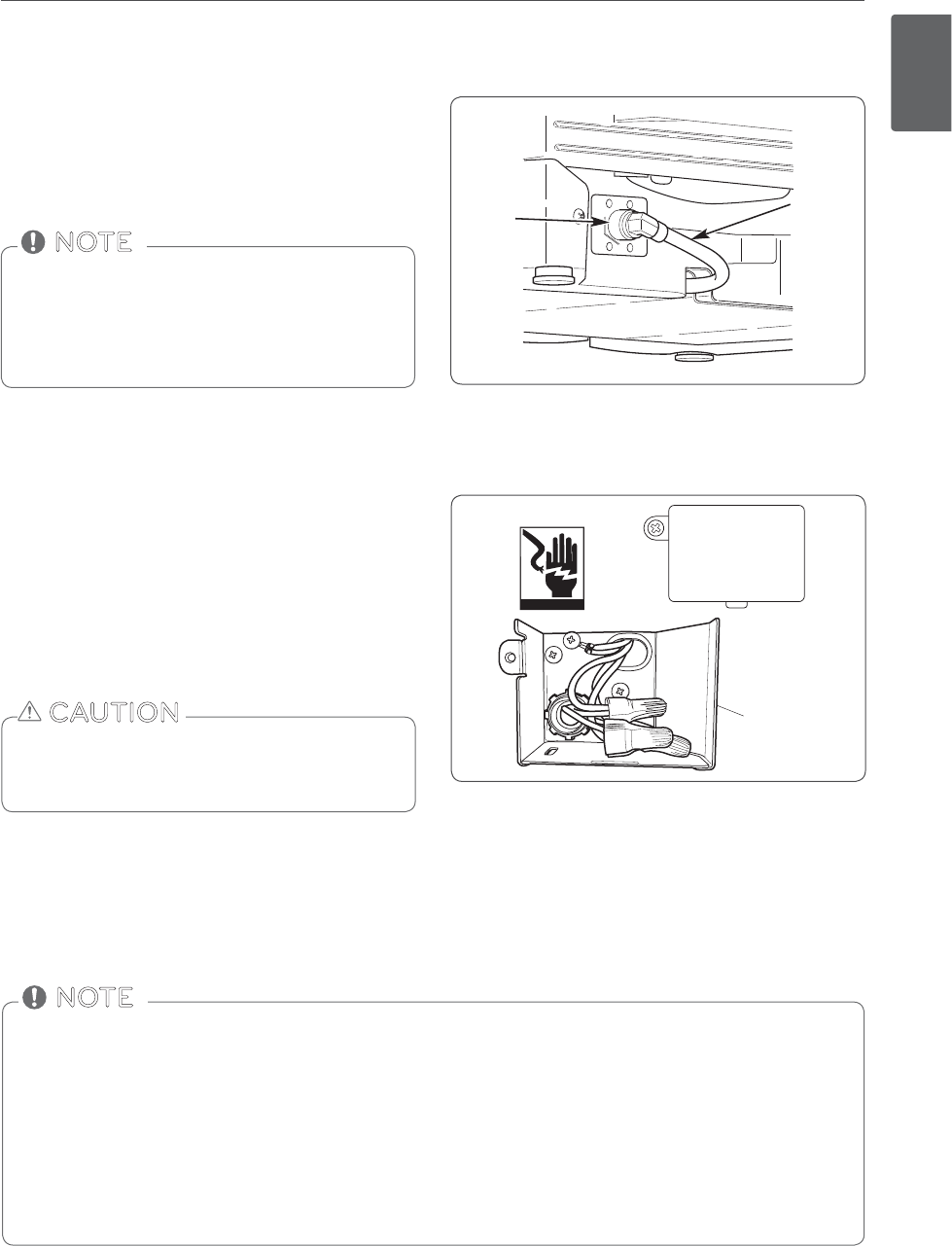 NOTE

CAUTION

NOTE