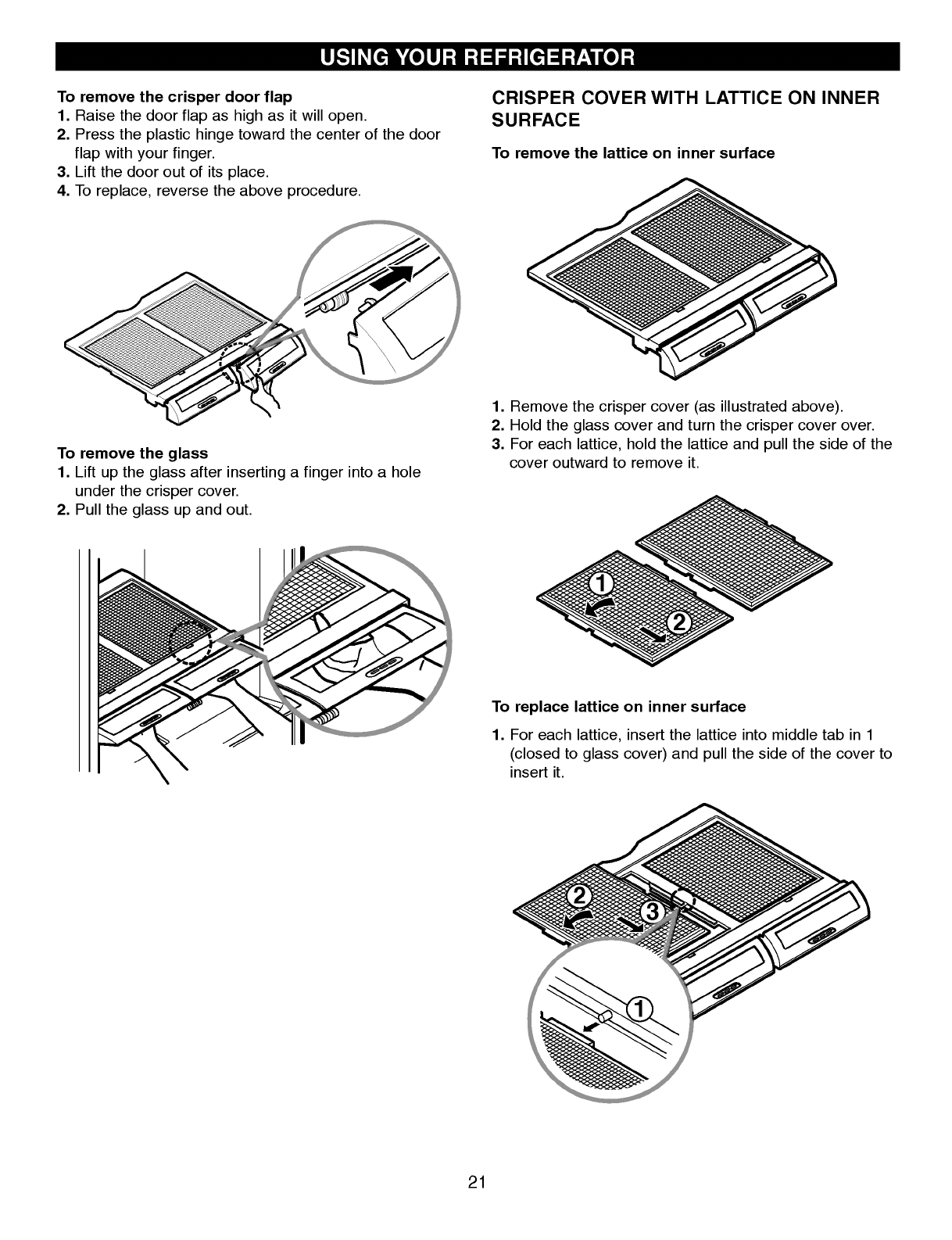 USING YOUR REFRIGERATOR

To remove the crisper door flap
1. Raise the door flap as high as it will open.
2. Press the plastic hinge toward the center of the door flap with your finger.
3. Lift the door out of its place.
4. To replace, reverse the above procedure.

To remove the glass
1. Lift up the glass after inserting a finger into a hole under the crisper cover.
2. Pull the glass up and out.

CRISPER COVER WITH LATTICE ON INNER SURFACE

To remove the lattice on inner surface

1. Remove the crisper cover (as illustrated above).
2. Hold the glass cover and turn the crisper cover over.
3. For each lattice, hold the lattice and pull the side of the cover outward to remove it.

①
②

To replace lattice on inner surface

1. For each lattice, insert the lattice into middle tab in 1 (closed to glass cover) and pull the side of the cover to insert it.

②
③
①

21