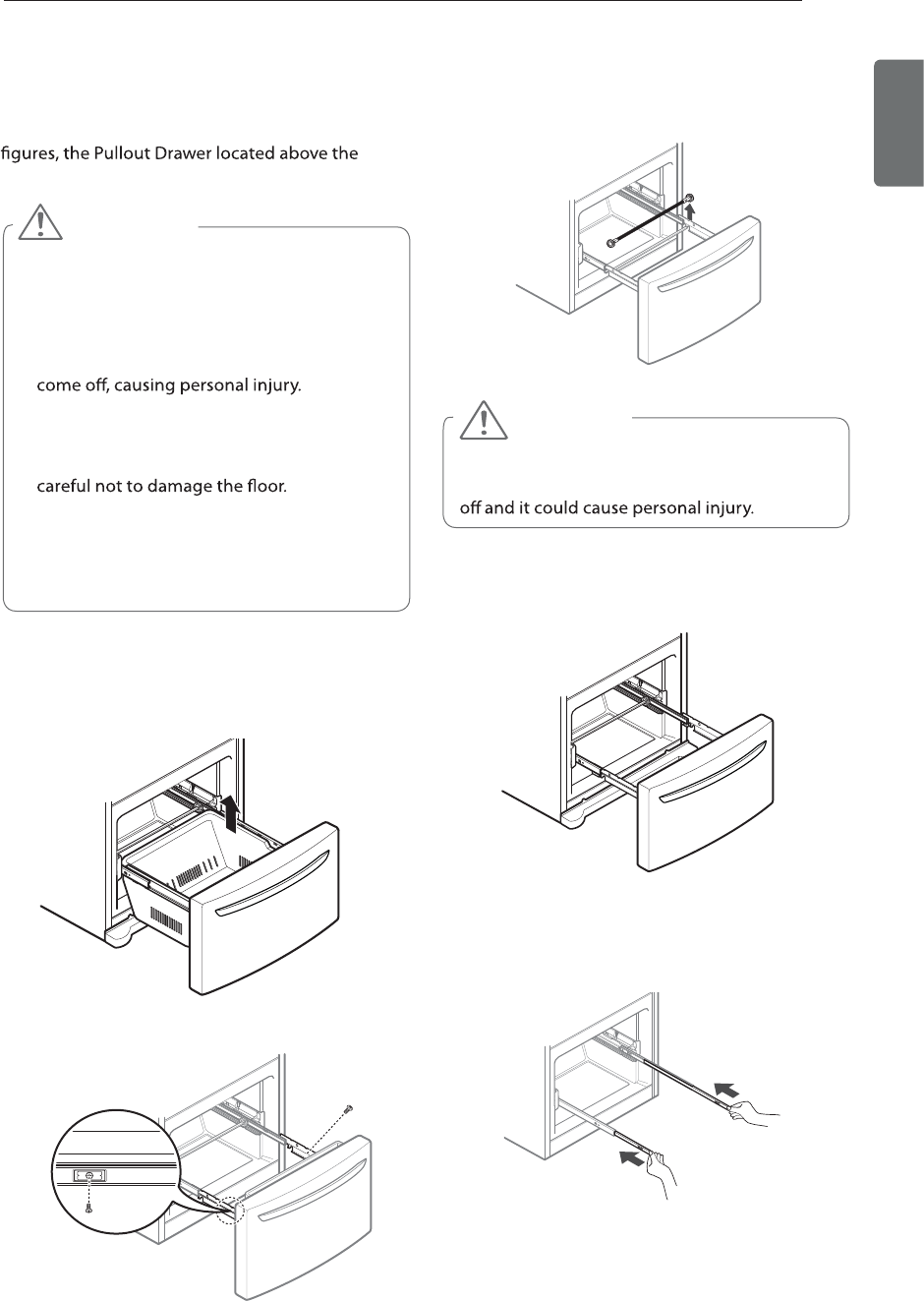 figures, the Pullout Drawer located above the

come off, causing personal injury.

careful not to damage the floor.

off and it could cause personal injury.