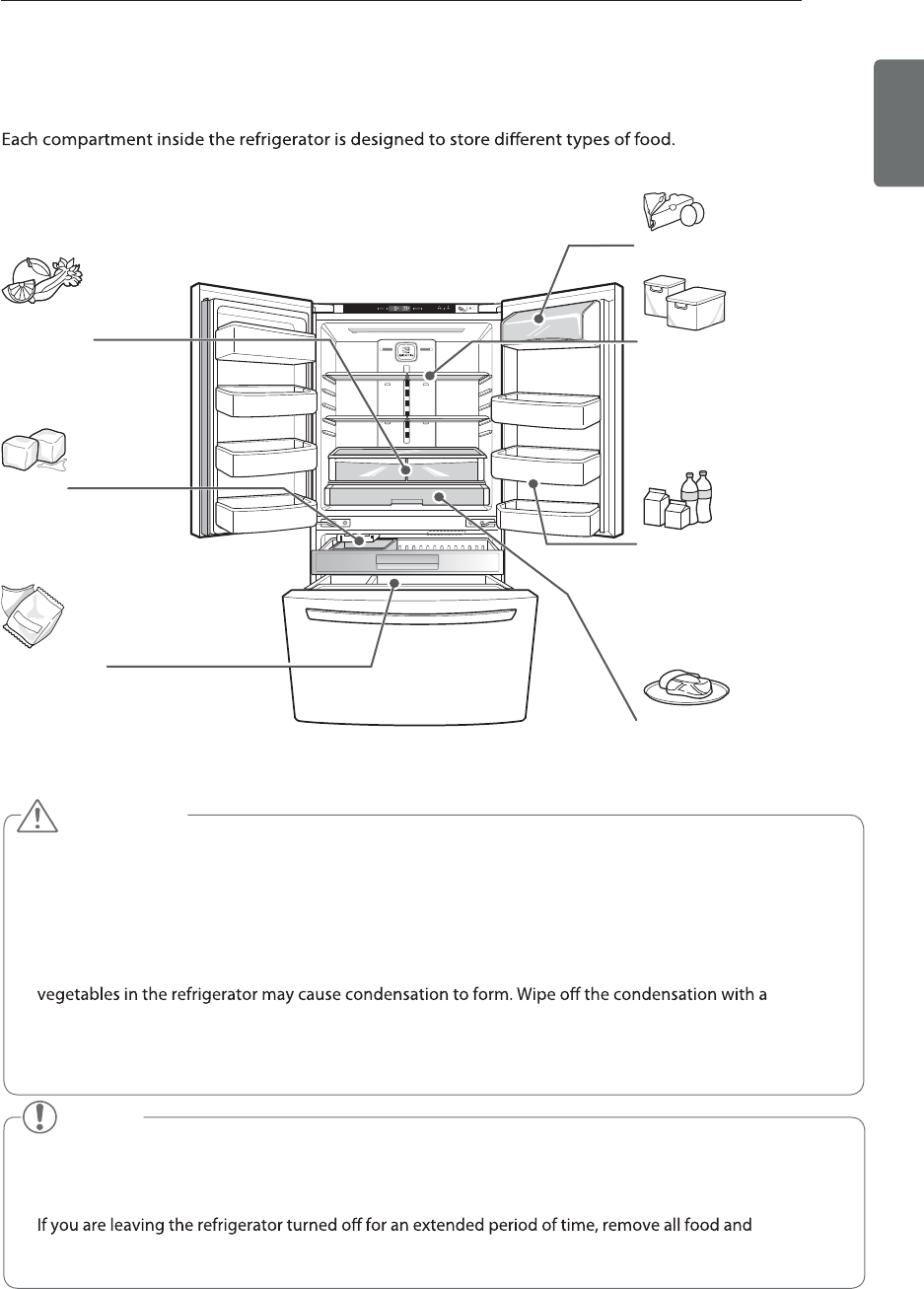 Each compartment inside the refrigerator is designed to store different types of food.

vegetables in the refrigerator may cause condensation to form. Wipe off the condensation with a

If you are leaving the refrigerator turned off for an extended period of time, remove all food and