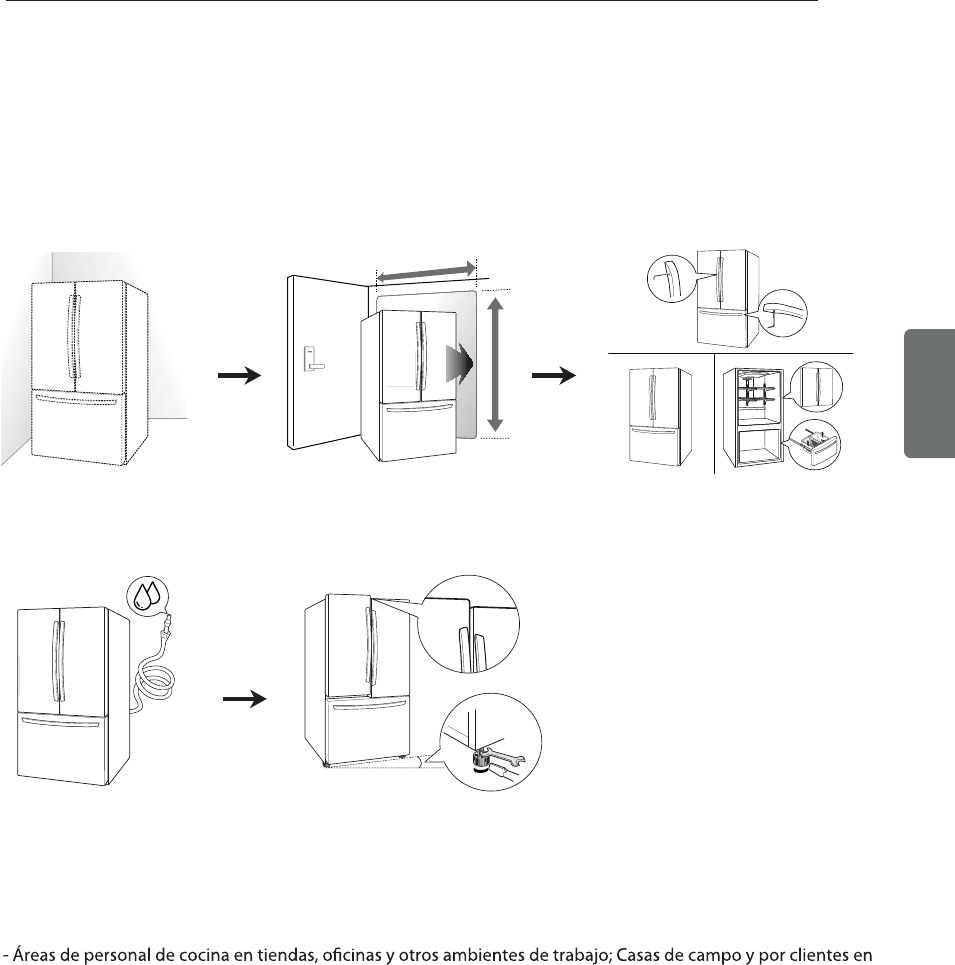 - Áreas de personal de cocina en tiendas, oficinas y otros ambientes de trabajo; Casas de campo y por clientes en