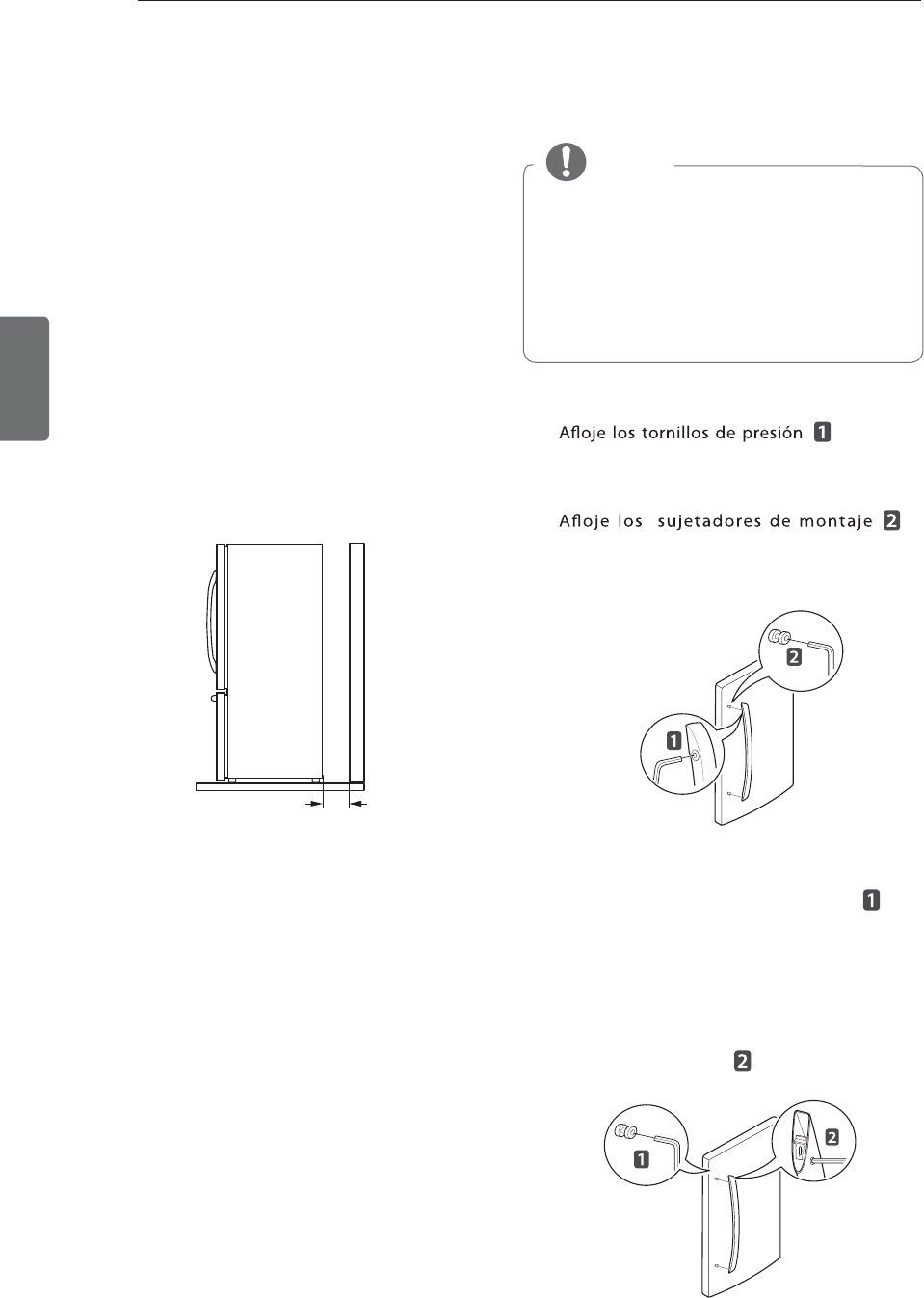 Afloje los tornillos de presión 1

Afloje los sujetadores de montaje 2

2

1

1

2

1

2