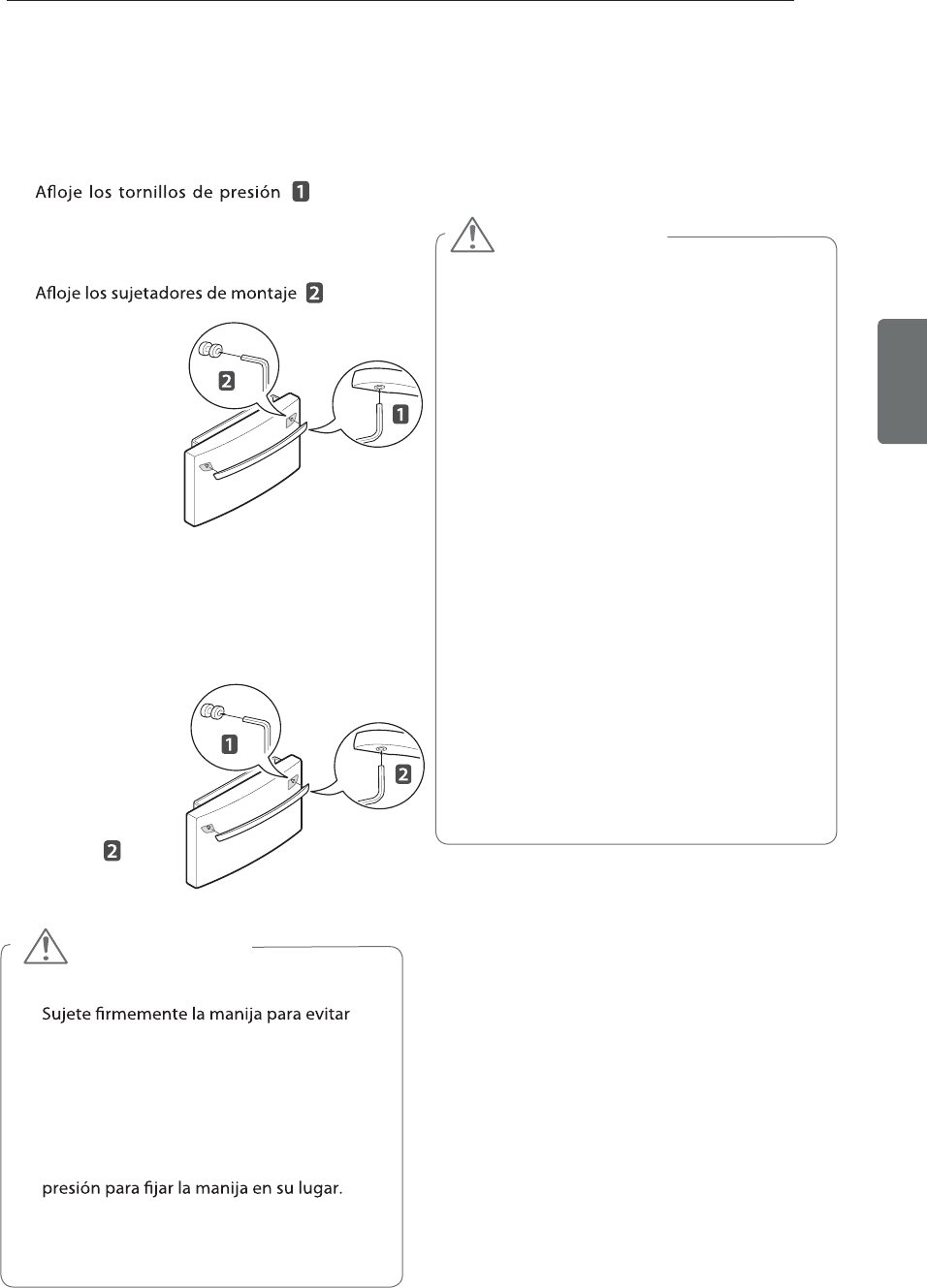 Afloje los tornillos de presión 1

Afloje los sujetadores de montaje 2

2

1

1

2

2

Sujete firmemente la manija para evitar

presión para fijar la manija en su lugar.