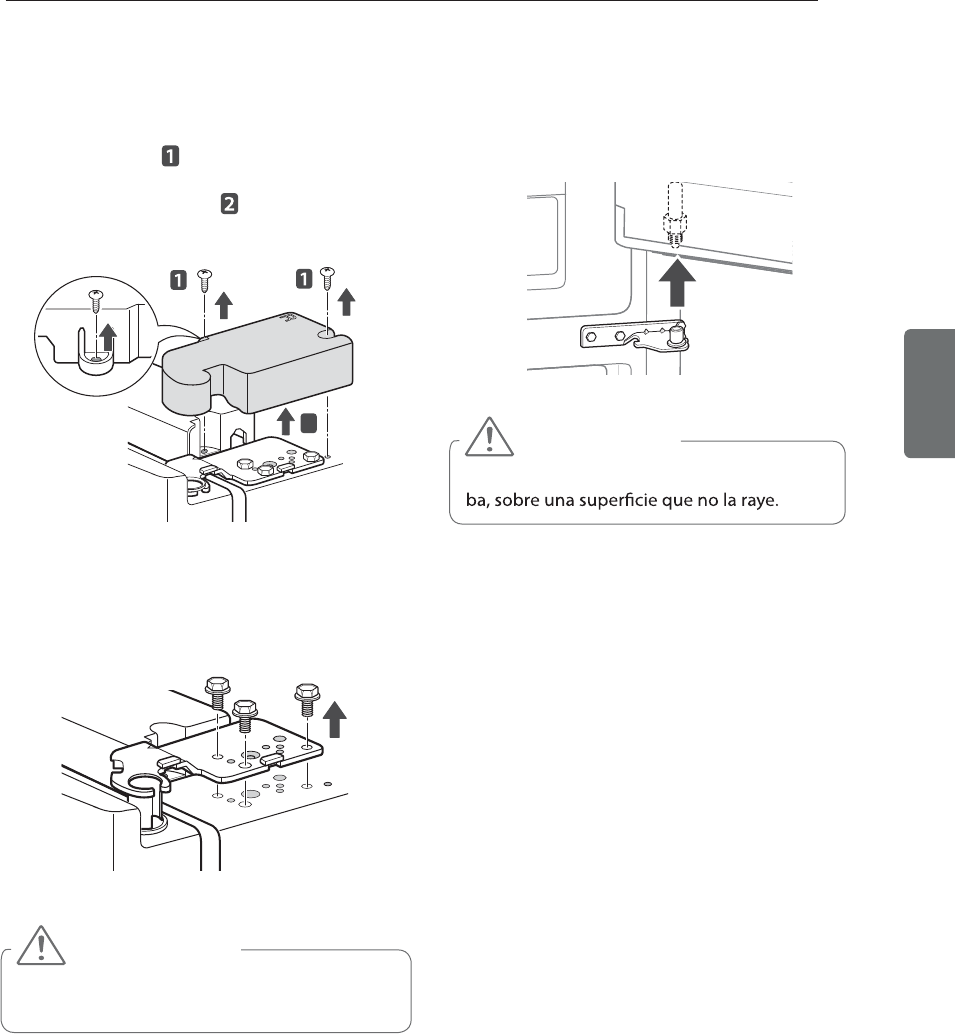 1

2

1

1

ba, sobre una superficie que no la raye.