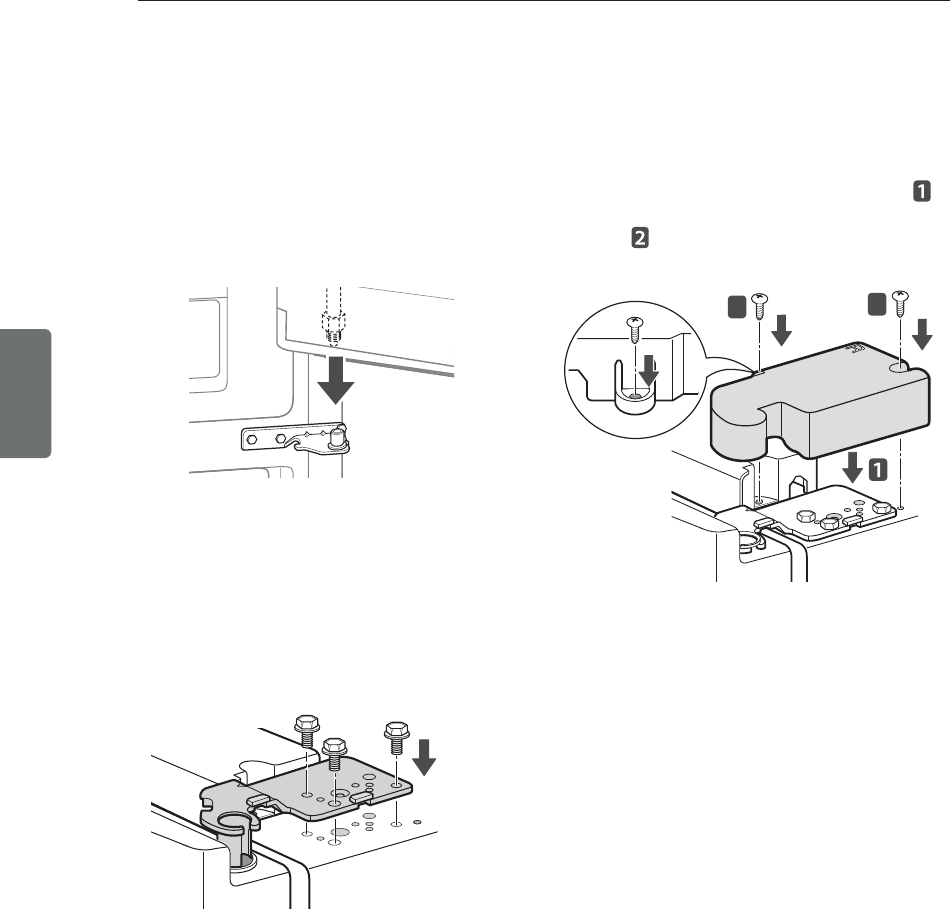 1

2

1