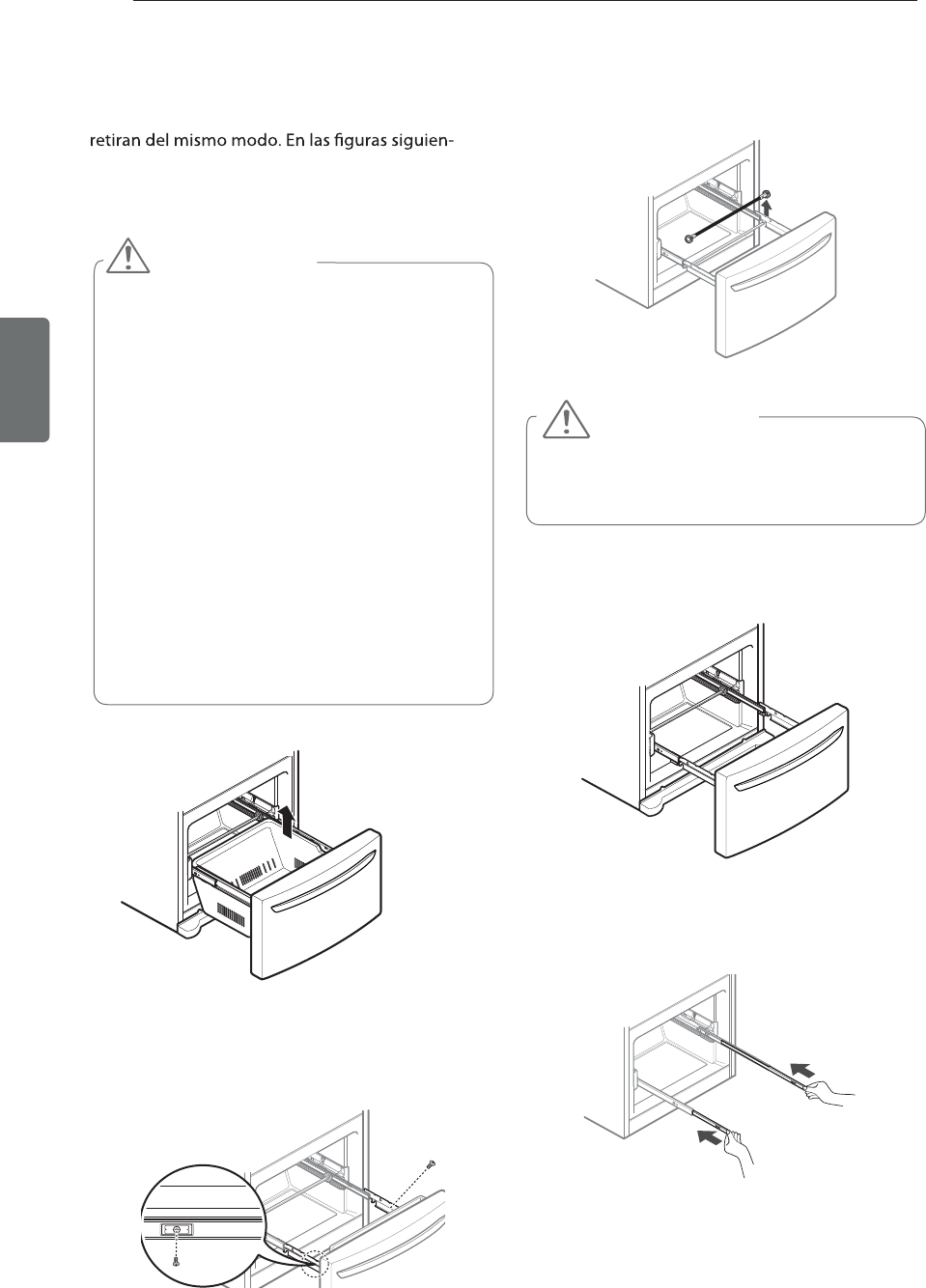 retiran del mismo modo. En las figuras siguien-