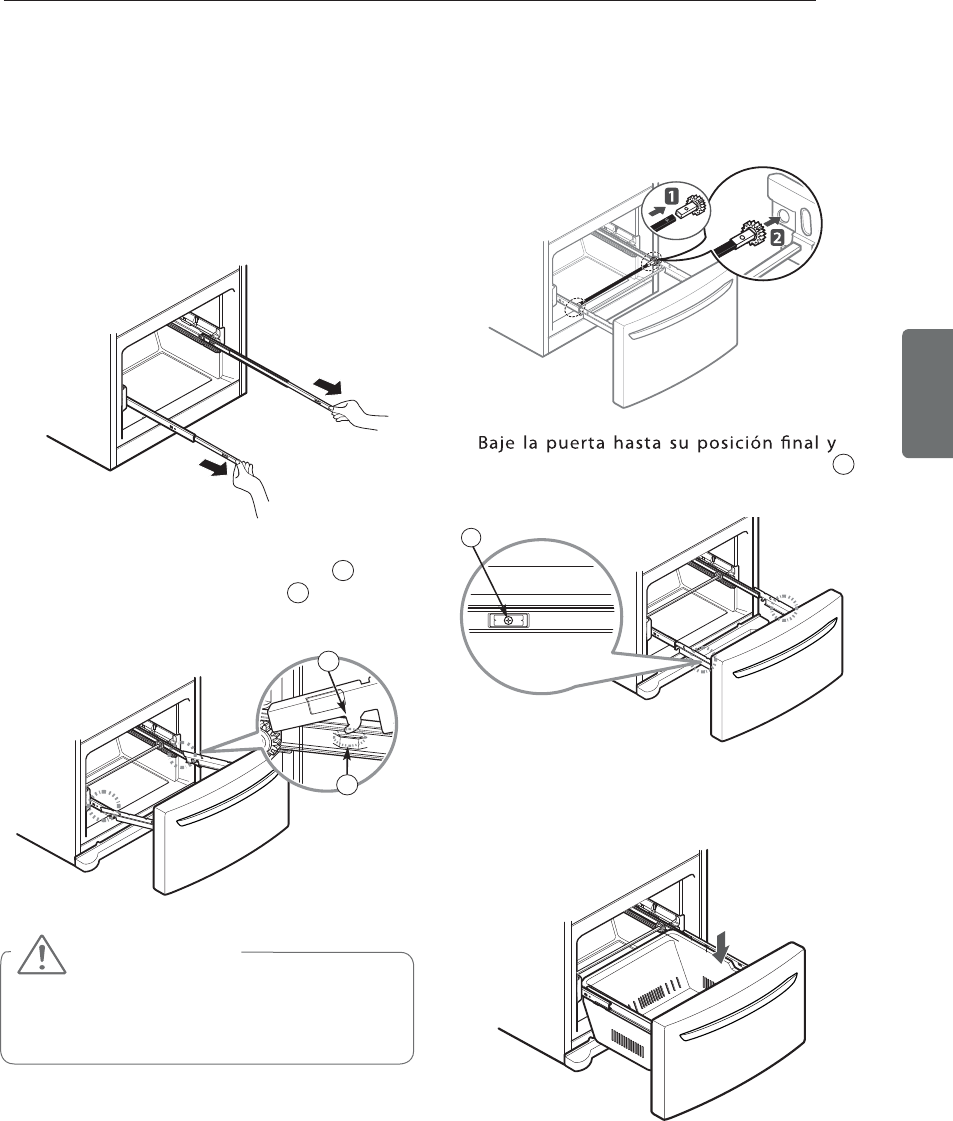 1

2

Baje la puerta hasta su posición final y