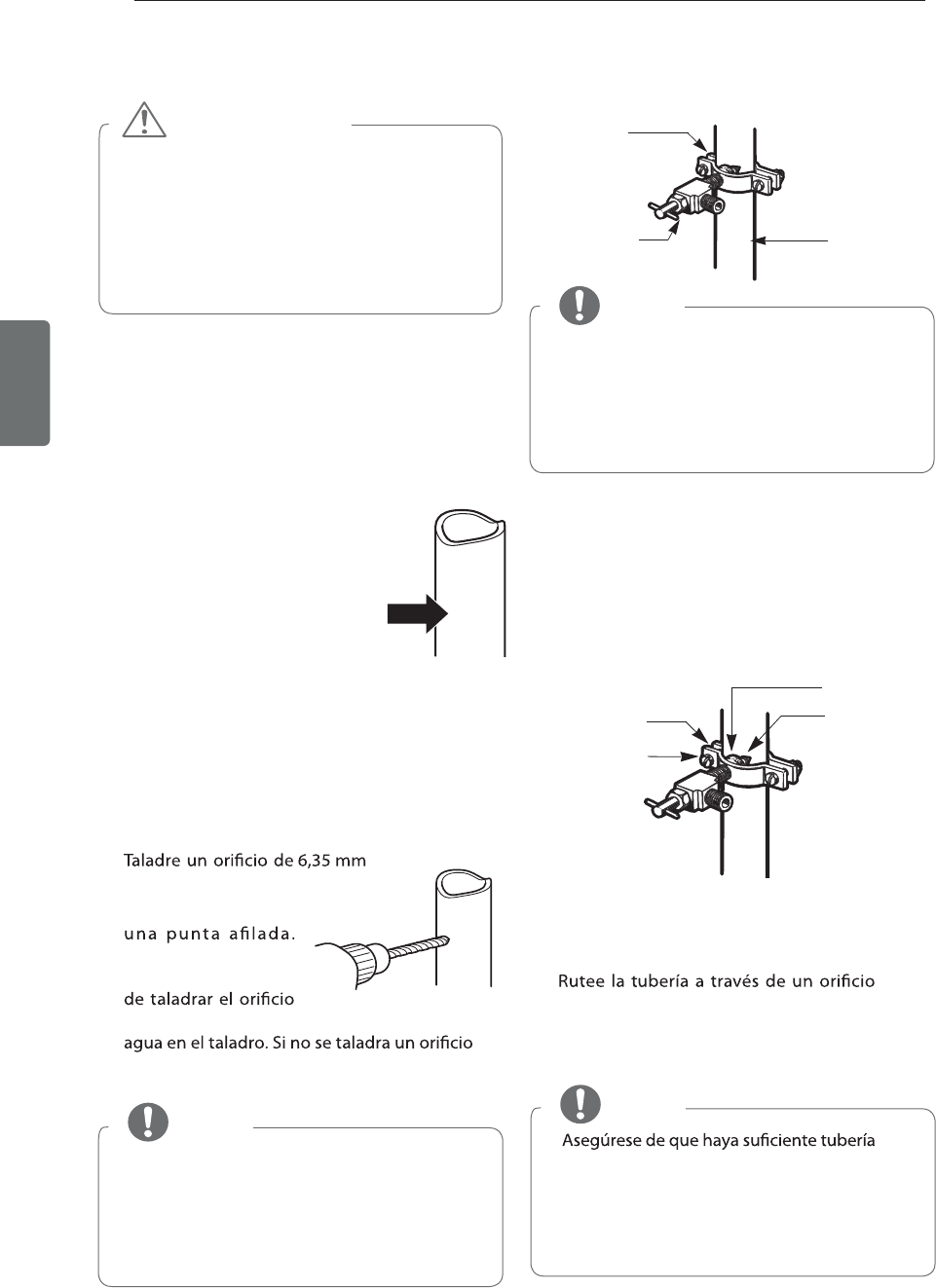 Taladre un orificio de 6,35 mm

una punta afilada.

de taladrar el orificio

agua en el taladro. Si no se taladra un orificio

Rutee la tubería a través de un orificio

Asegúrese de que haya suficiente tubería