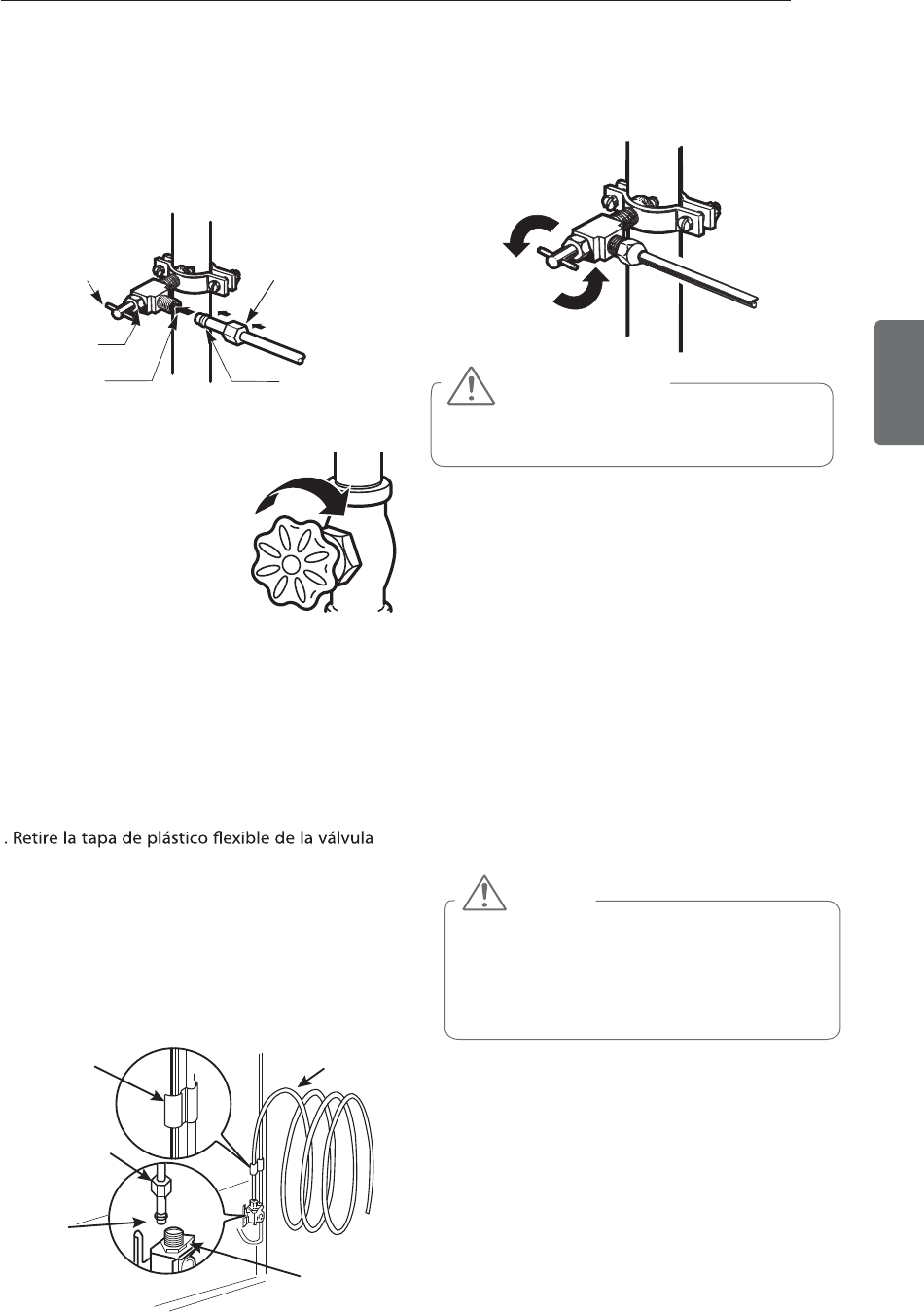 . Retire la tapa de plástico flexible de la válvula