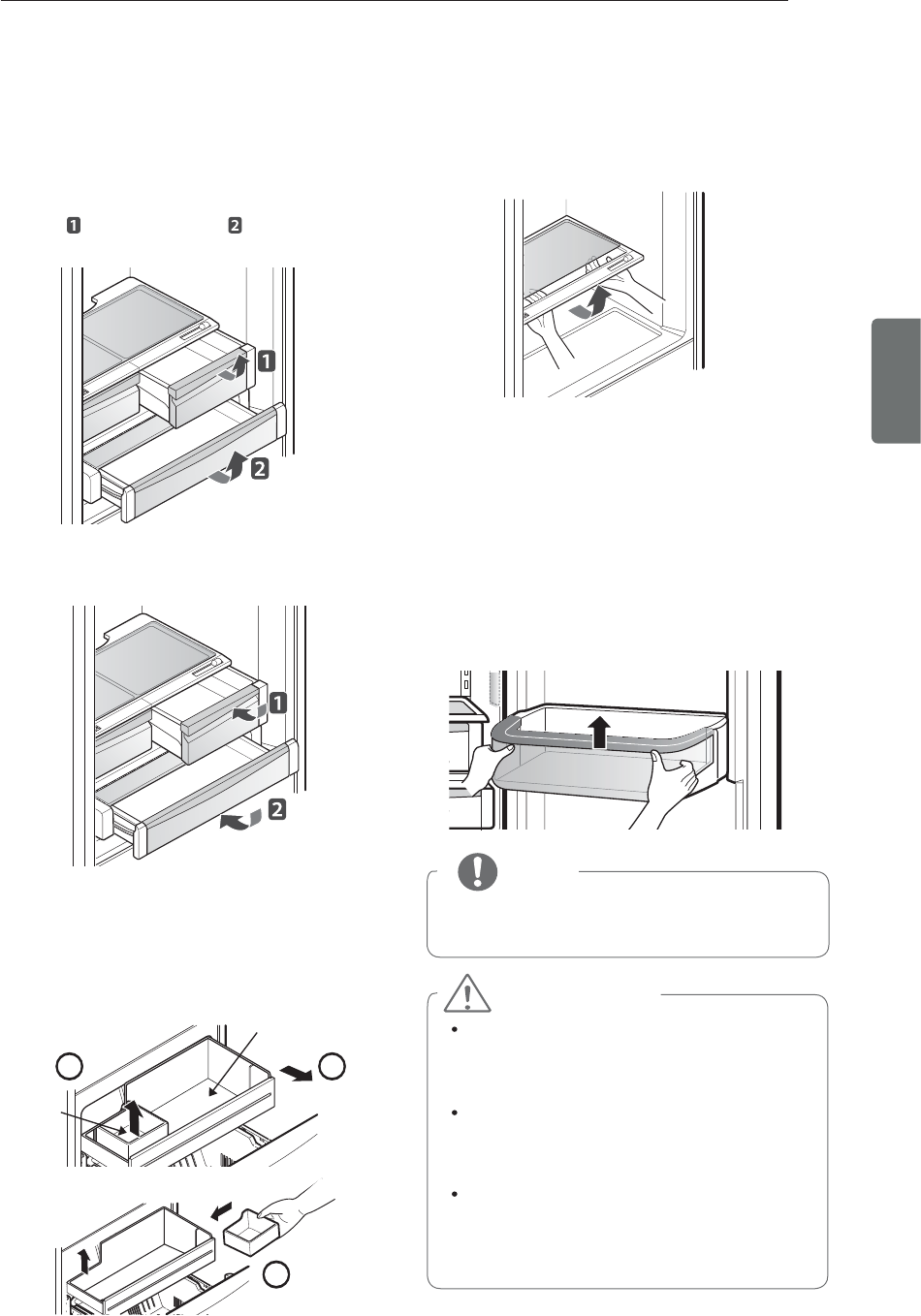 1 2

1

2

1

2