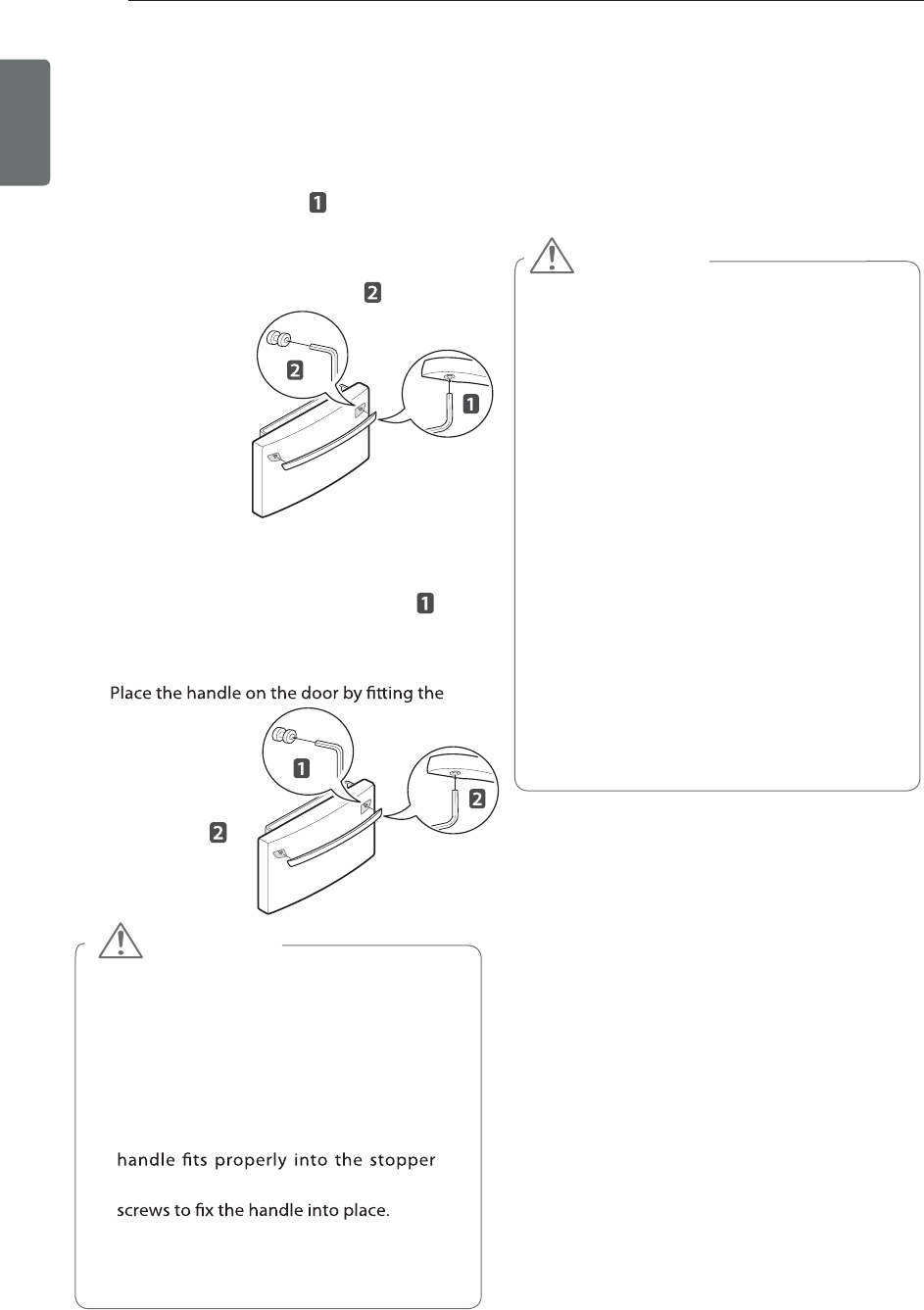 1

2

2

1

1

Place the handle on the door by fitting the

1

2

2

handle fits properly into the stopper

screws to fix the handle into place.