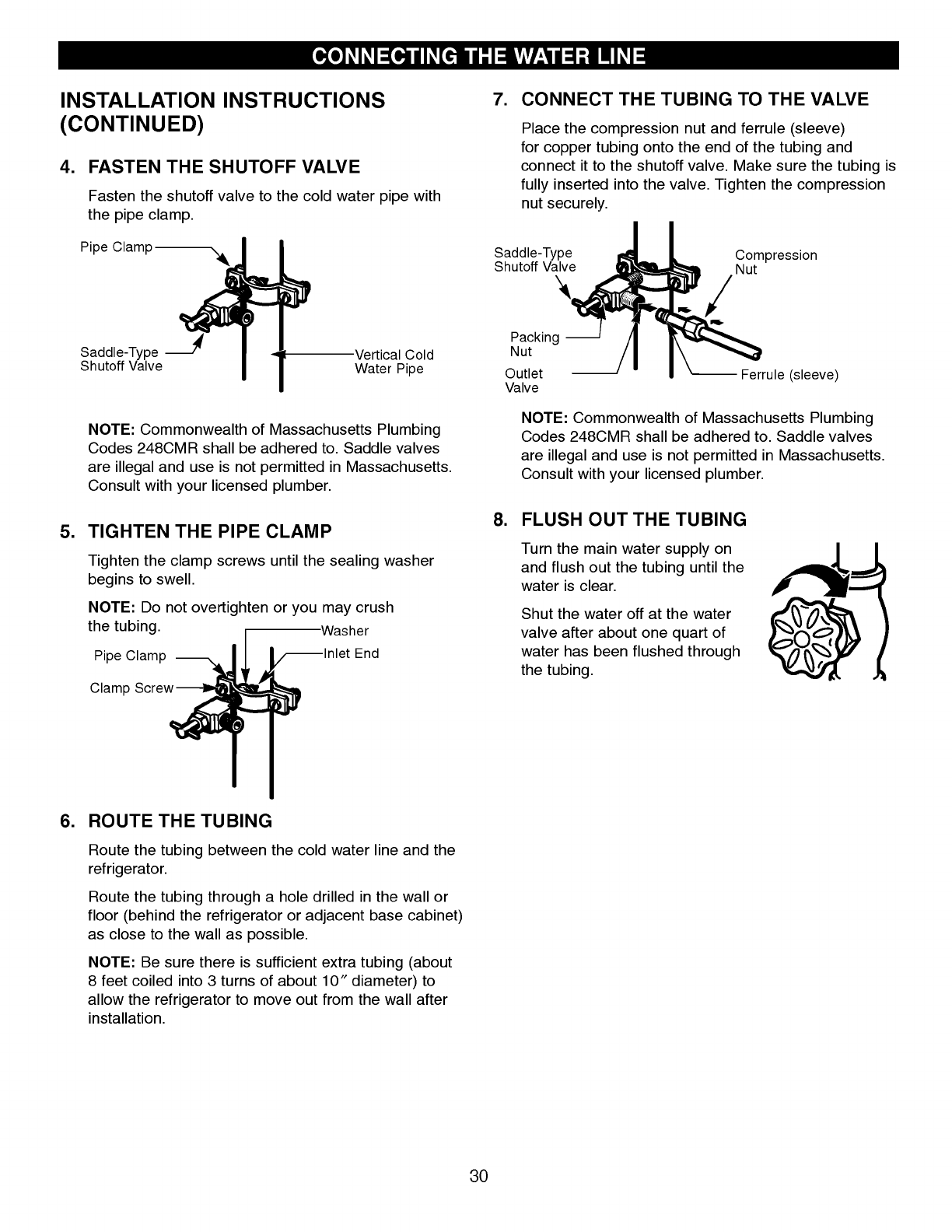 CONNECTING THE WATER LINE

INSTALLATION INSTRUCTIONS (CONTINUED)

4. FASTEN THE SHUTOFF VALVE

Fasten the shutoff valve to the cold water pipe with the pipe clamp.

Pipe Clamp

Saddle-Type Shutoff Valve

Vertical Cold Water Pipe

NOTE: Commonwealth of Massachusetts Plumbing Codes 248CMR shall be adhered to. Saddle valves are illegal and use is not permitted in Massachusetts. Consult with your licensed plumber.

5. TIGHTEN THE PIPE CLAMP

Tighten the clamp screws until the sealing washer begins to swell.

NOTE: Do not overtighten or you may crush the tubing.

Washer

Pipe Clamp

Inlet End

Clamp Screw

6. ROUTE THE TUBING

Route the tubing between the cold water line and the refrigerator.

Route the tubing through a hole drilled in the wall or floor (behind the refrigerator or adjacent base cabinet) as close to the wall as possible.

NOTE: Be sure there is sufficient extra tubing (about 8 feet coiled into 3 turns of about 10″ diameter) to allow the refrigerator to move out from the wall after installation.

7. CONNECT THE TUBING TO THE VALVE

Place the compression nut and ferrule (sleeve) for copper tubing onto the end of the tubing and connect it to the shutoff valve. Make sure the tubing is fully inserted into the valve. Tighten the compression nut securely.

Saddle-Type Shutoff Valve

Compression Nut

Packing Nut

Outlet Valve

Ferrule (sleeve)

NOTE: Commonwealth of Massachusetts Plumbing Codes 248CMR shall be adhered to. Saddle valves are illegal and use is not permitted in Massachusetts. Consult with your licensed plumber.

8. FLUSH OUT THE TUBING

Turn the main water supply on and flush out the tubing until the water is clear.

Shut the water off at the water valve after about one quart of water has been flushed through the tubing.

30