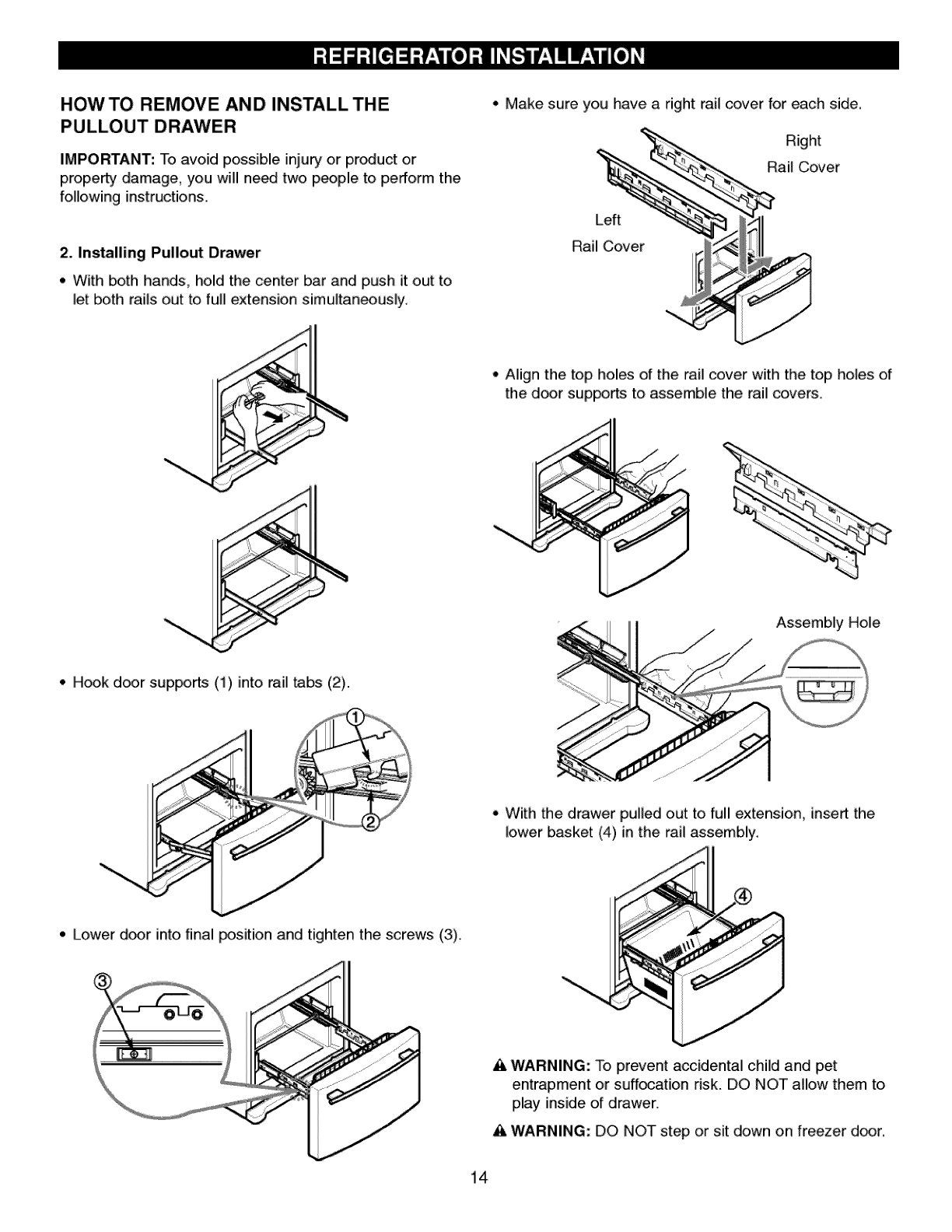 REFRIGERATOR INSTALLATION

HOW TO REMOVE AND INSTALL THE PULLOUT DRAWER

IMPORTANT: To avoid possible injury or product or property damage, you will need two people to perform the following instructions.

2. Installing Pullout Drawer

• With both hands, hold the center bar and push it out to let both rails out to full extension simultaneously.

• Hook door supports (1) into rail tabs (2).

①

②

• Lower door into final position and tighten the screws (3).

③

• Make sure you have a right rail cover for each side.

Right Rail Cover

Left Rail Cover

• Align the top holes of the rail cover with the top holes of the door supports to assemble the rail covers.

Assembly Hole

• With the drawer pulled out to full extension, insert the lower basket (4) in the rail assembly.

④

⚠ WARNING: To prevent accidental child and pet entrapment or suffocation risk. DO NOT allow them to play inside of drawer.

⚠ WARNING: DO NOT step or sit down on freezer door.

14