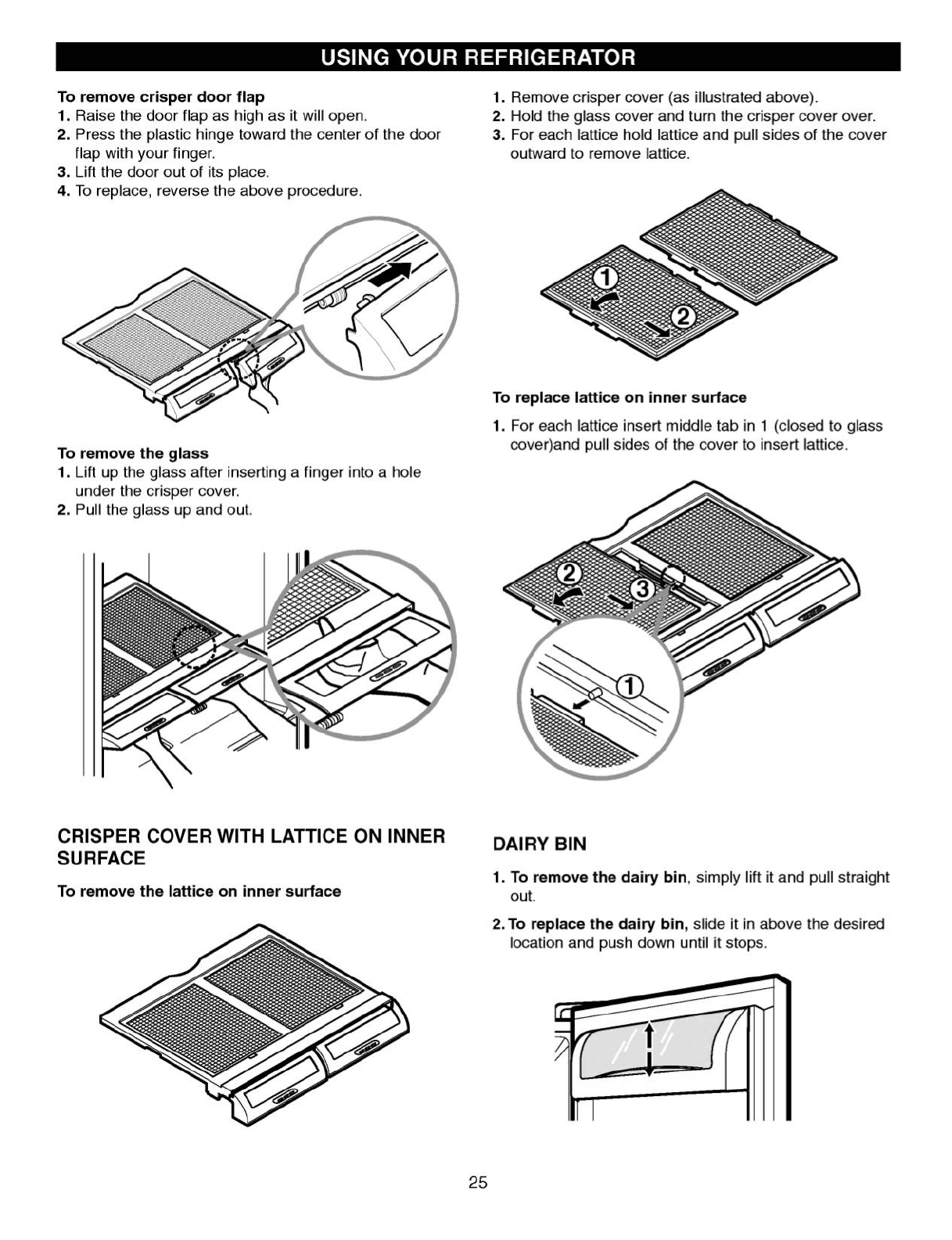 USING YOUR REFRIGERATOR

To remove crisper door flap
1. Raise the door flap as high as it will open.
2. Press the plastic hinge toward the center of the door flap with your finger.
3. Lift the door out of its place.
4. To replace, reverse the above procedure.

To remove the glass
1. Lift up the glass after inserting a finger into a hole under the crisper cover.
2. Pull the glass up and out.

CRISPER COVER WITH LATTICE ON INNER SURFACE

To remove the lattice on inner surface

1. Remove crisper cover (as illustrated above).
2. Hold the glass cover and turn the crisper cover over.
3. For each lattice hold lattice and pull sides of the cover outward to remove lattice.

①
②

To replace lattice on inner surface
1. For each lattice insert middle tab in 1 (closed to glass cover)and pull sides of the cover to insert lattice.

②
③
①

DAIRY BIN
1. To remove the dairy bin, simply lift it and pull straight out.
2. To replace the dairy bin, slide it in above the desired location and push down until it stops.

25