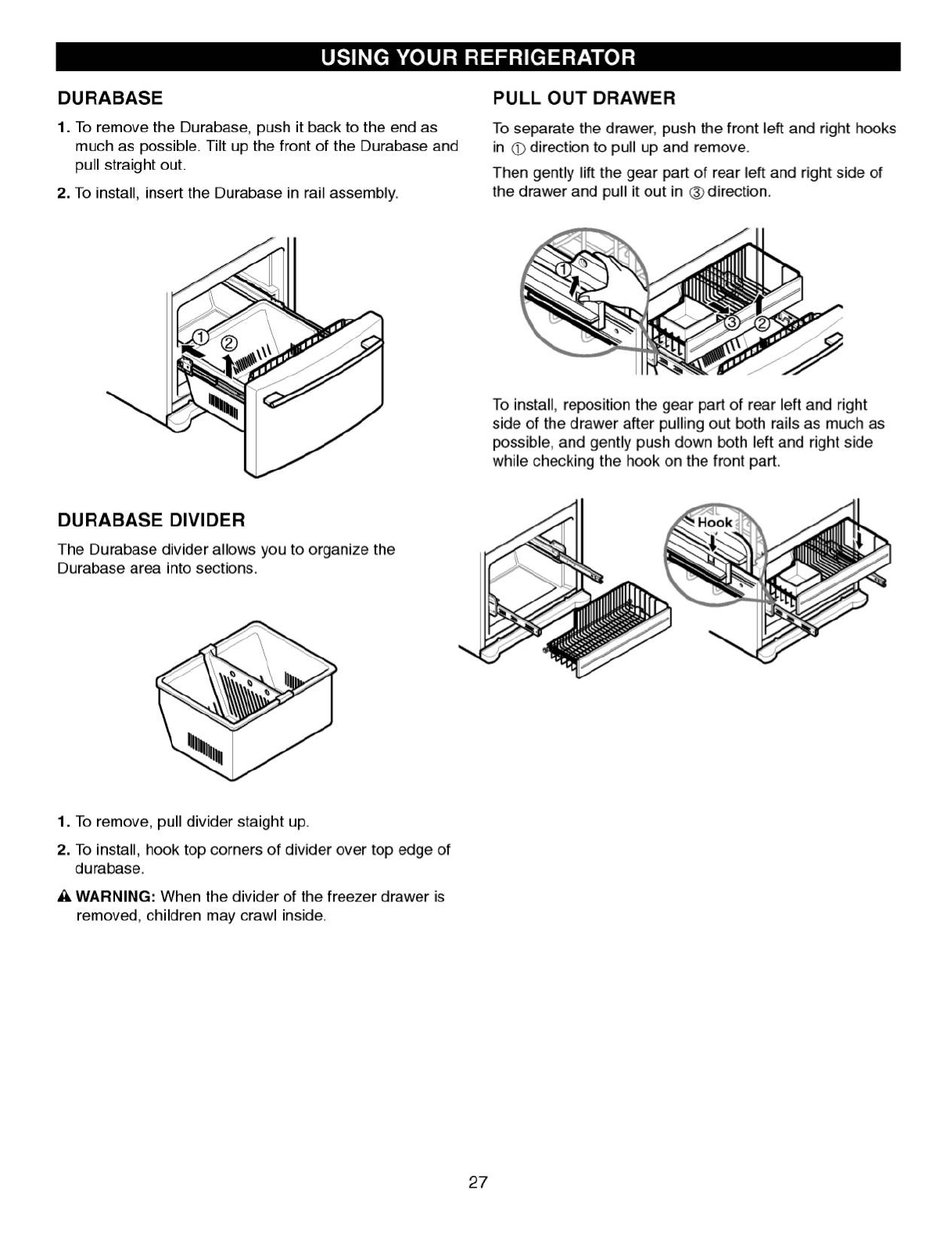 USING YOUR REFRIGERATOR

DURABASE

1. To remove the Durabase, push it back to the end as much as possible. Tilt up the front of the Durabase and pull straight out.

2. To install, insert the Durabase in rail assembly.

①
②

DURABASE DIVIDER

The Durabase divider allows you to organize the Durabase area into sections.

1. To remove, pull divider staight up.

2. To install, hook top corners of divider over top edge of durabase.

⚠ WARNING: When the divider of the freezer drawer is removed, children may crawl inside.

PULL OUT DRAWER

To separate the drawer, push the front left and right hooks in ① direction to pull up and remove.

Then gently lift the gear part of rear left and right side of the drawer and pull it out in ③ direction.

①
③
②

To install, reposition the gear part of rear left and right side of the drawer after pulling out both rails as much as possible, and gently push down both left and right side while checking the hook on the front part.

Hook

27