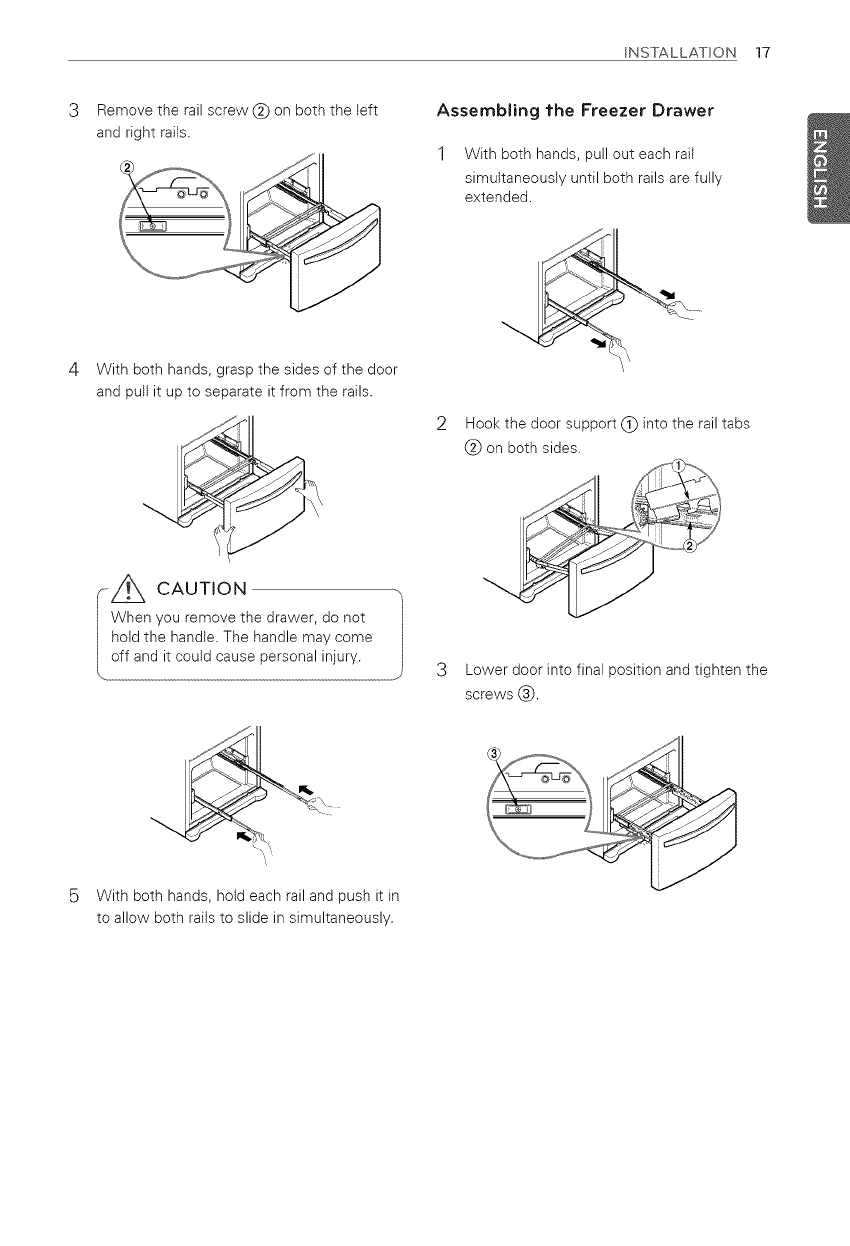 INSTALLATION 17

ENGLISH

3 Remove the rail screw ② on both the left and right rails.

②

4 With both hands, grasp the sides of the door and pull it up to separate it from the rails.

CAUTION

When you remove the drawer, do not hold the handle. The handle may come off and it could cause personal injury.

5 With both hands, hold each rail and push it in to allow both rails to slide in simultaneously.

Assembling the Freezer Drawer

1 With both hands, pull out each rail simultaneously until both rails are fully extended.

2 Hook the door support ① into the rail tabs ② on both sides.

①

②

3 Lower door into final position and tighten the screws ③.

③