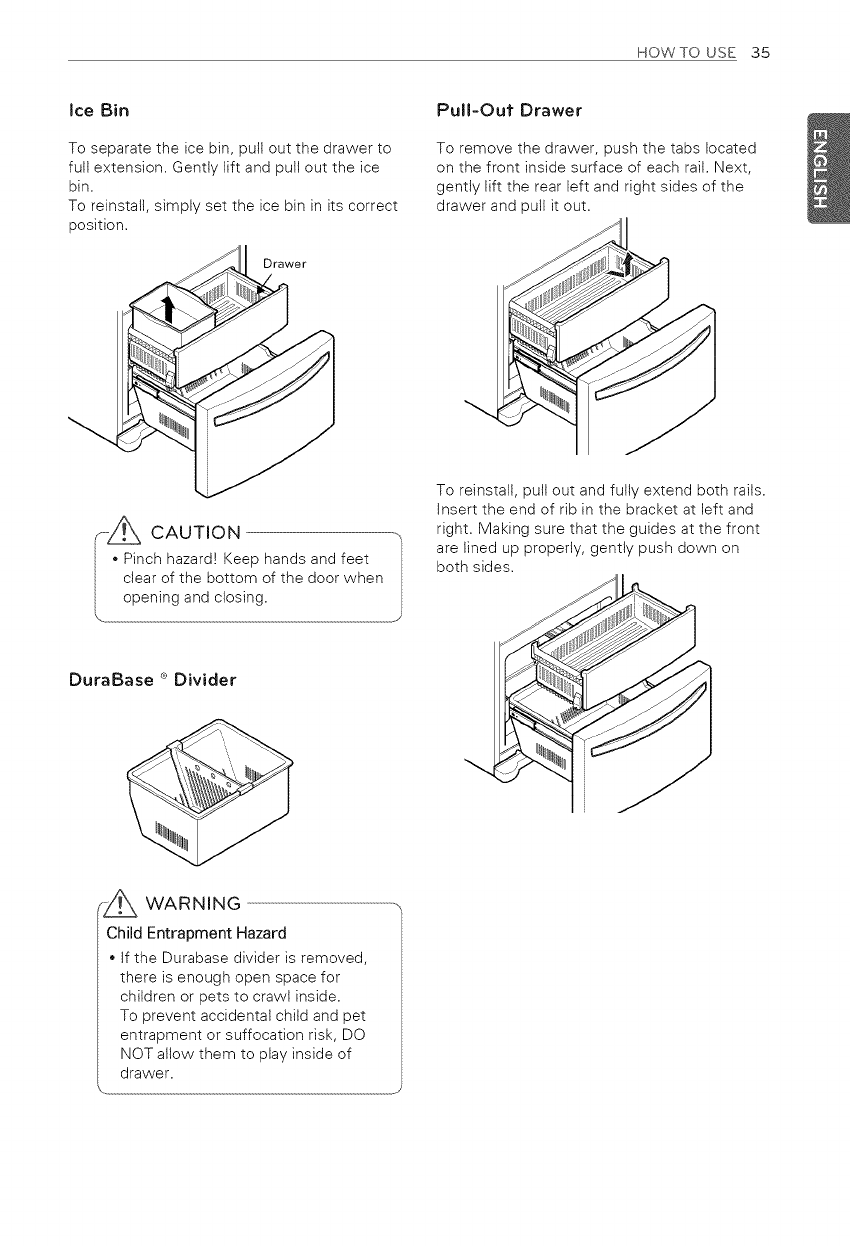 HOW TO USE 35

ENGLISH

Ice Bin

To separate the ice bin, pull out the drawer to full extension. Gently lift and pull out the ice bin.
To reinstall, simply set the ice bin in its correct position.

Drawer

CAUTION

• Pinch hazard! Keep hands and feet clear of the bottom of the door when opening and closing.

DuraBase ® Divider

WARNING

Child Entrapment Hazard

• If the Durabase divider is removed, there is enough open space for children or pets to crawl inside. To prevent accidental child and pet entrapment or suffocation risk, DO NOT allow them to play inside of drawer.

Pull-Out Drawer

To remove the drawer, push the tabs located on the front inside surface of each rail. Next, gently lift the rear left and right sides of the drawer and pull it out.

To reinstall, pull out and fully extend both rails. Insert the end of rib in the bracket at left and right. Making sure that the guides at the front are lined up properly, gently push down on both sides.