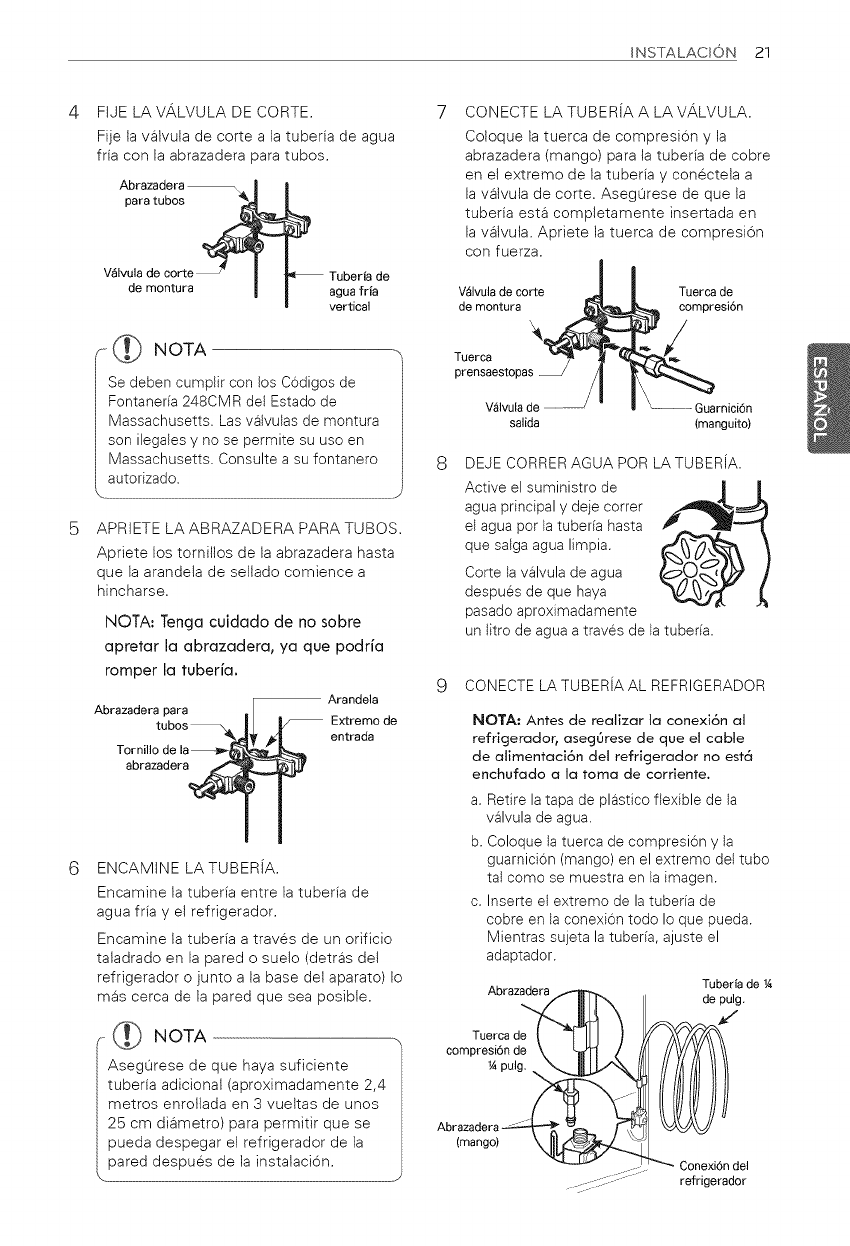 INSTALACIÓN 21

4 FIJE LA VÁLVULA DE CORTE.

Fije la válvula de corte a la tubería de agua fría con la abrazadera para tubos.

Abrazadera para tubos

Válvula de corte de montura

Tubería de agua fría vertical

NOTA

Se deben cumplir con los Códigos de Fontanería 248CMR del Estado de Massachusetts. Las válvulas de montura son ilegales y no se permite su uso en Massachusetts. Consulte a su fontanero autorizado.

5 APRIETE LA ABRAZADERA PARA TUBOS.

Apriete los tornillos de la abrazadera hasta que la arandela de sellado comience a hincharse.

NOTA: Tenga cuidado de no sobre apretar la abrazadera, ya que podría romper la tubería.

Abrazadera para tubos

Tornillo de la abrazadera

Arandela

Extremo de entrada

6 ENCAMINE LA TUBERÍA.

Encamine la tubería entre la tubería de agua fría y el refrigerador.

Encamine la tubería a través de un orificio taladrado en la pared o suelo (detrás del refrigerador o junto a la base del aparato) lo más cerca de la pared que sea posible.

NOTA

Asegúrese de que haya suficiente tubería adicional (aproximadamente 2,4 metros enrollada en 3 vueltas de unos 25 cm diámetro) para permitir que se pueda despegar el refrigerador de la pared después de la instalación.

7 CONECTE LA TUBERÍA A LA VÁLVULA.

Coloque la tuerca de compresión y la abrazadera (mango) para la tubería de cobre en el extremo de la tubería y conéctela a la válvula de corte. Asegúrese de que la tubería está completamente insertada en la válvula. Apriete la tuerca de compresión con fuerza.

Válvula de corte de montura

Tuerca de compresión

Tuerca prensaestopas

Válvula de salida

Guarnición (manguito)

8 DEJE CORRER AGUA POR LA TUBERÍA.

Active el suministro de agua principal y deje correr el agua por la tubería hasta que salga agua limpia.

Corte la válvula de agua después de que haya pasado aproximadamente un litro de agua a través de la tubería.

9 CONECTE LA TUBERÍA AL REFRIGERADOR

NOTA: Antes de realizar la conexión al refrigerador, asegúrese de que el cable de alimentación del refrigerador no está enchufado a la toma de corriente.

a. Retire la tapa de plástico flexible de la válvula de agua.

b. Coloque la tuerca de compresión y la guarnición (mango) en el extremo del tubo tal como se muestra en la imagen.

c. Inserte el extremo de la tubería de cobre en la conexión todo lo que pueda. Mientras sujeta la tubería, ajuste el adaptador.

Abrazadera

Tubería de ¼ de pulg.

Tuerca de compresión de ¼ pulg.

Abrazadera (mango)

Conexión del refrigerador

ESPAÑOL