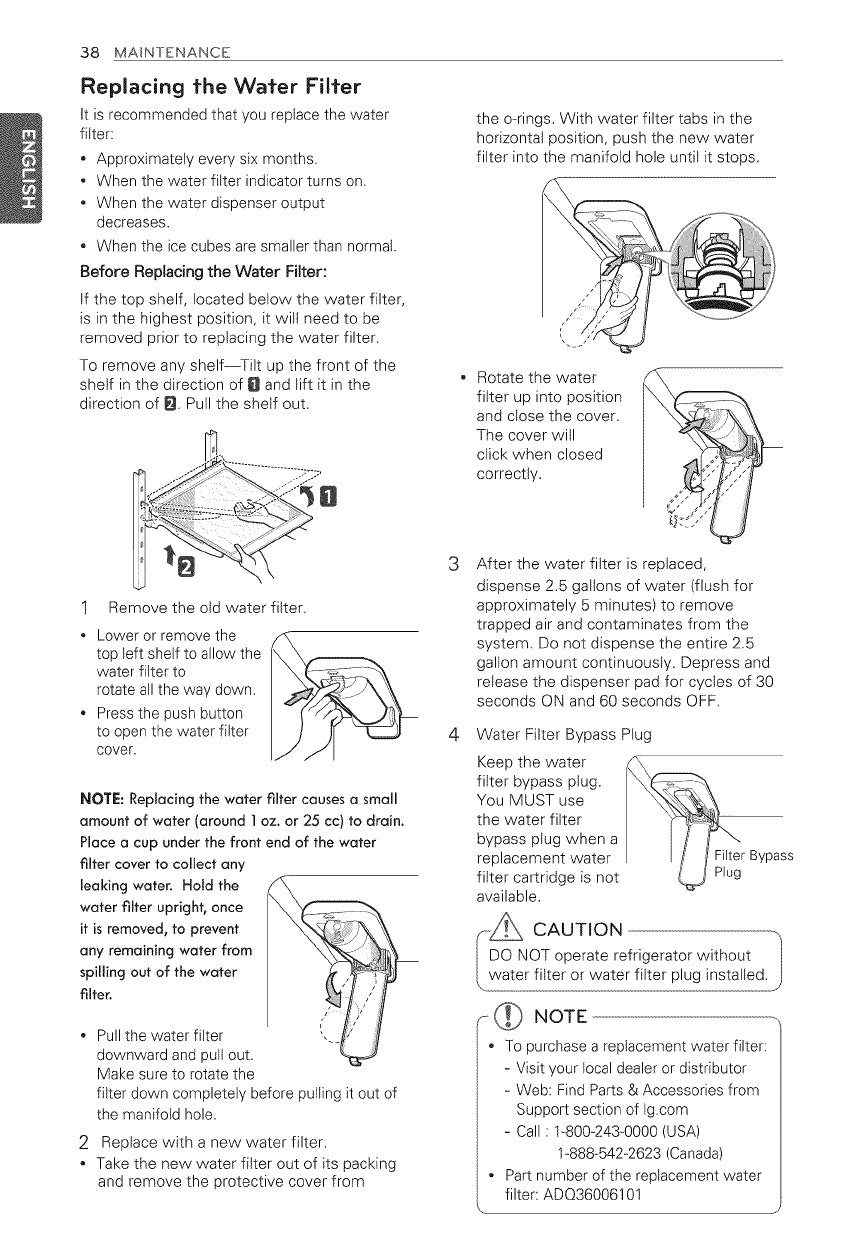 38 MAINTENANCE

ENGLISH

Replacing the Water Filter

It is recommended that you replace the water filter:

• Approximately every six months.
• When the water filter indicator turns on.
• When the water dispenser output decreases.
• When the ice cubes are smaller than normal.

Before Replacing the Water Filter:

If the top shelf, located below the water filter, is in the highest position, it will need to be removed prior to replacing the water filter.

To remove any shelf—Tilt up the front of the shelf in the direction of 1 and lift it in the direction of 2. Pull the shelf out.

1

2

1 Remove the old water filter.

• Lower or remove the top left shelf to allow the water filter to rotate all the way down.
• Press the push button to open the water filter cover.

NOTE: Replacing the water filter causes a small amount of water (around 1 oz. or 25 cc) to drain. Place a cup under the front end of the water filter cover to collect any leaking water. Hold the water filter upright, once it is removed, to prevent any remaining water from spilling out of the water filter.

• Pull the water filter downward and pull out. Make sure to rotate the filter down completely before pulling it out of the manifold hole.

2 Replace with a new water filter.

• Take the new water filter out of its packing and remove the protective cover from the o-rings. With water filter tabs in the horizontal position, push the new water filter into the manifold hole until it stops.

• Rotate the water filter up into position and close the cover. The cover will click when closed correctly.

3 After the water filter is replaced, dispense 2.5 gallons of water (flush for approximately 5 minutes) to remove trapped air and contaminates from the system. Do not dispense the entire 2.5 gallon amount continuously. Depress and release the dispenser pad for cycles of 30 seconds ON and 60 seconds OFF.

4 Water Filter Bypass Plug

Keep the water filter bypass plug. You MUST use the water filter bypass plug when a replacement water filter cartridge is not available.

Filter Bypass Plug

CAUTION

DO NOT operate refrigerator without water filter or water filter plug installed.

NOTE

• To purchase a replacement water filter:
- Visit your local dealer or distributor
- Web: Find Parts & Accessories from Support section of lg.com
- Call : 1-800-243-0000 (USA)
1-888-542-2623 (Canada)
• Part number of the replacement water filter: ADQ36006101