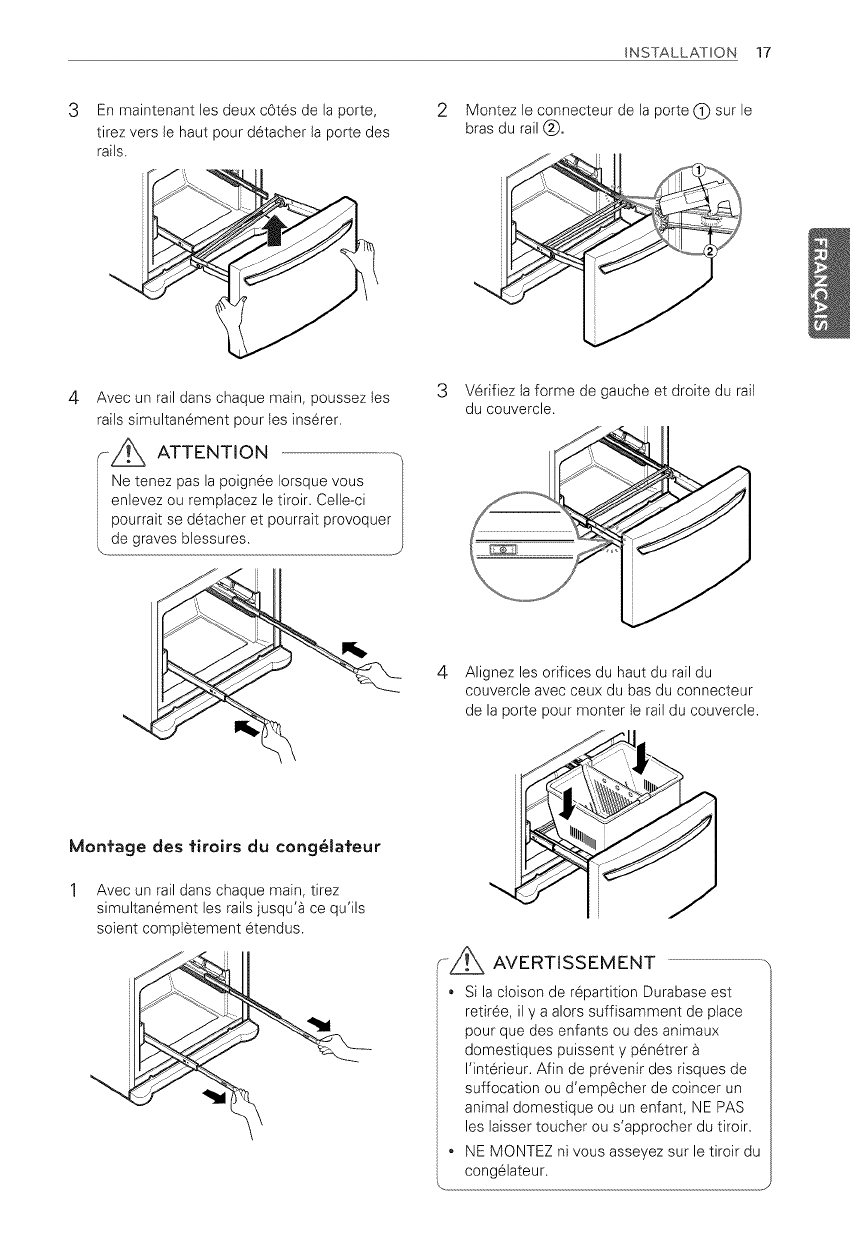 INSTALLATION 17

3 En maintenant les deux côtés de la porte, tirez vers le haut pour détacher la porte des rails.

4 Avec un rail dans chaque main, poussez les rails simultanément pour les insérer.

ATTENTION

Ne tenez pas la poignée lorsque vous enlevez ou remplacez le tiroir. Celle-ci pourrait se détacher et pourrait provoquer de graves blessures.

Montage des tiroirs du congélateur

1 Avec un rail dans chaque main, tirez simultanément les rails jusqu'à ce qu'ils soient complètement étendus.

2 Montez le connecteur de la porte ① sur le bras du rail ②.

①

②

3 Vérifiez la forme de gauche et droite du rail du couvercle.

4 Alignez les orifices du haut du rail du couvercle avec ceux du bas du connecteur de la porte pour monter le rail du couvercle.

AVERTISSEMENT

• Si la cloison de répartition Durabase est retirée, il y a alors suffisamment de place pour que des enfants ou des animaux domestiques puissent y pénétrer à l'intérieur. Afin de prévenir des risques de suffocation ou d'empêcher de coincer un animal domestique ou un enfant, NE PAS les laisser toucher ou s'approcher du tiroir.
• NE MONTEZ ni vous asseyez sur le tiroir du congélateur.

FRANÇAIS