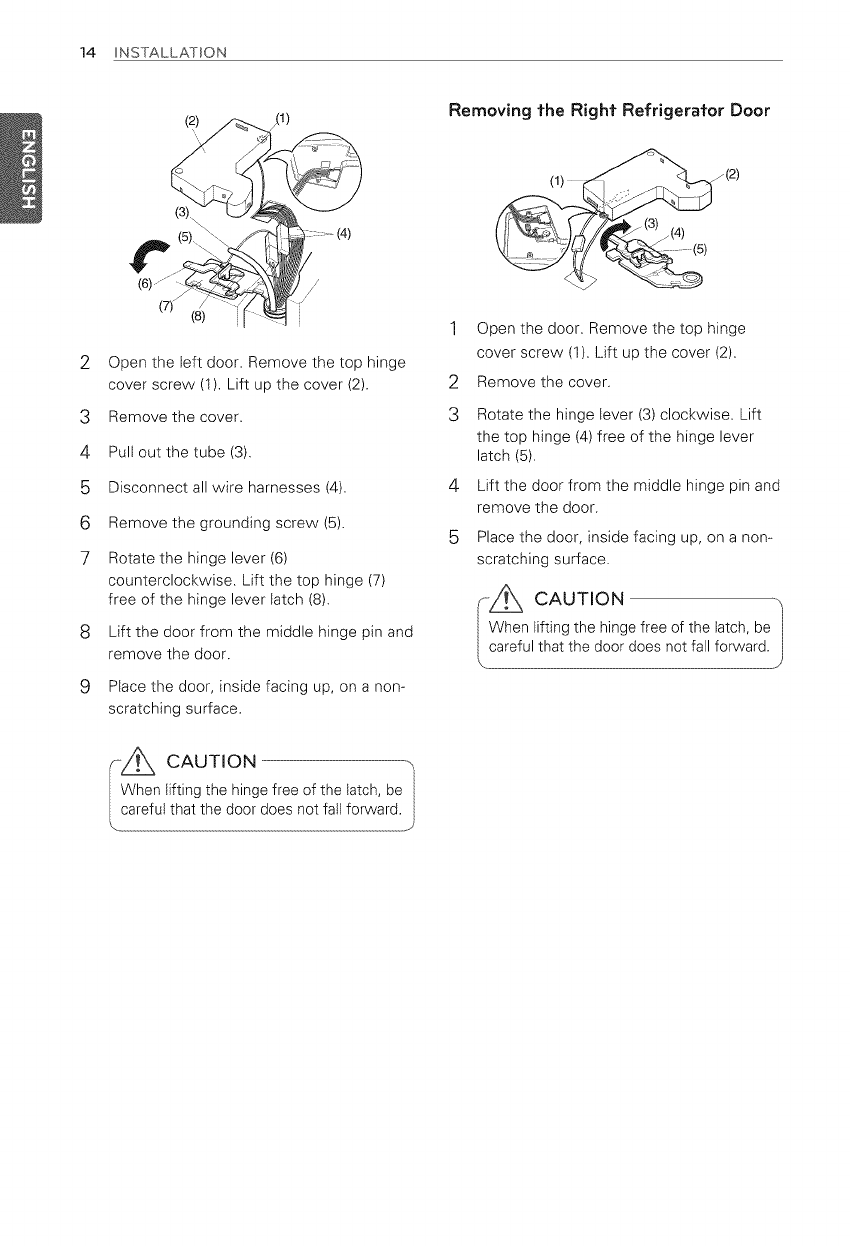 14 INSTALLATION

ENGLISH

(2) (1)
(3)
(5)
(4)
(6)
(7)
(8)

2 Open the left door. Remove the top hinge cover screw (1). Lift up the cover (2).

3 Remove the cover.

4 Pull out the tube (3).

5 Disconnect all wire harnesses (4).

6 Remove the grounding screw (5).

7 Rotate the hinge lever (6) counterclockwise. Lift the top hinge (7) free of the hinge lever latch (8).

8 Lift the door from the middle hinge pin and remove the door.

9 Place the door, inside facing up, on a non-scratching surface.

CAUTION

When lifting the hinge free of the latch, be careful that the door does not fall forward.

Removing the Right Refrigerator Door

(1)
(2)
(3)
(4)
(5)

1 Open the door. Remove the top hinge cover screw (1). Lift up the cover (2).

2 Remove the cover.

3 Rotate the hinge lever (3) clockwise. Lift the top hinge (4) free of the hinge lever latch (5).

4 Lift the door from the middle hinge pin and remove the door.

5 Place the door, inside facing up, on a non-scratching surface.

CAUTION

When lifting the hinge free of the latch, be careful that the door does not fall forward.