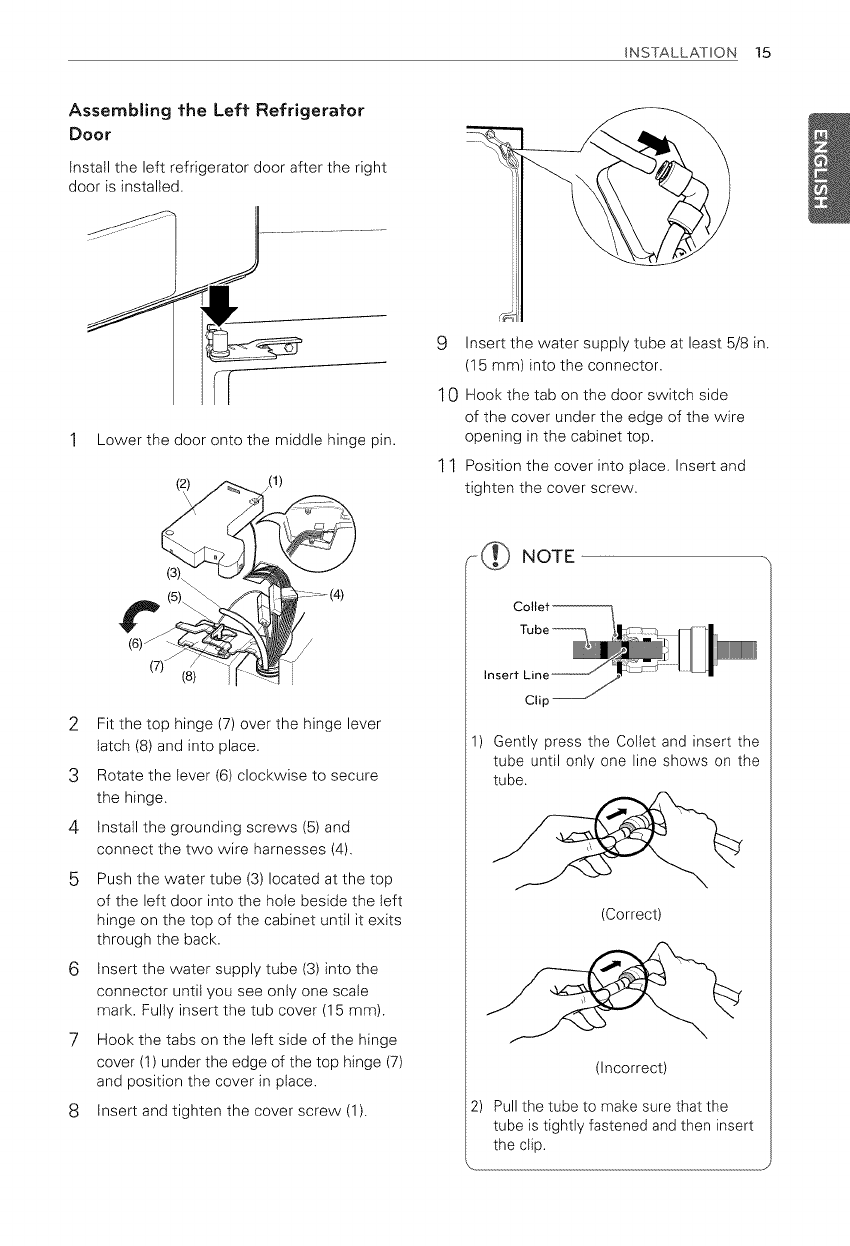 INSTALLATION 15

ENGLISH

Assembling the Left Refrigerator Door

Install the left refrigerator door after the right door is installed.

1 Lower the door onto the middle hinge pin.

(2) (1) (3) (5) (4) (6) (7) (8)

2 Fit the top hinge (7) over the hinge lever latch (8) and into place.

3 Rotate the lever (6) clockwise to secure the hinge.

4 Install the grounding screws (5) and connect the two wire harnesses (4).

5 Push the water tube (3) located at the top of the left door into the hole beside the left hinge on the top of the cabinet until it exits through the back.

6 Insert the water supply tube (3) into the connector until you see only one scale mark. Fully insert the tub cover (15 mm).

7 Hook the tabs on the left side of the hinge cover (1) under the edge of the top hinge (7) and position the cover in place.

8 Insert and tighten the cover screw (1).

9 Insert the water supply tube at least 5/8 in. (15 mm) into the connector.

10 Hook the tab on the door switch side of the cover under the edge of the wire opening in the cabinet top.

11 Position the cover into place. Insert and tighten the cover screw.

NOTE

Collet
Tube
Insert Line
Clip

1) Gently press the Collet and insert the tube until only one line shows on the tube.

(Correct)

(Incorrect)

2) Pull the tube to make sure that the tube is tightly fastened and then insert the clip.