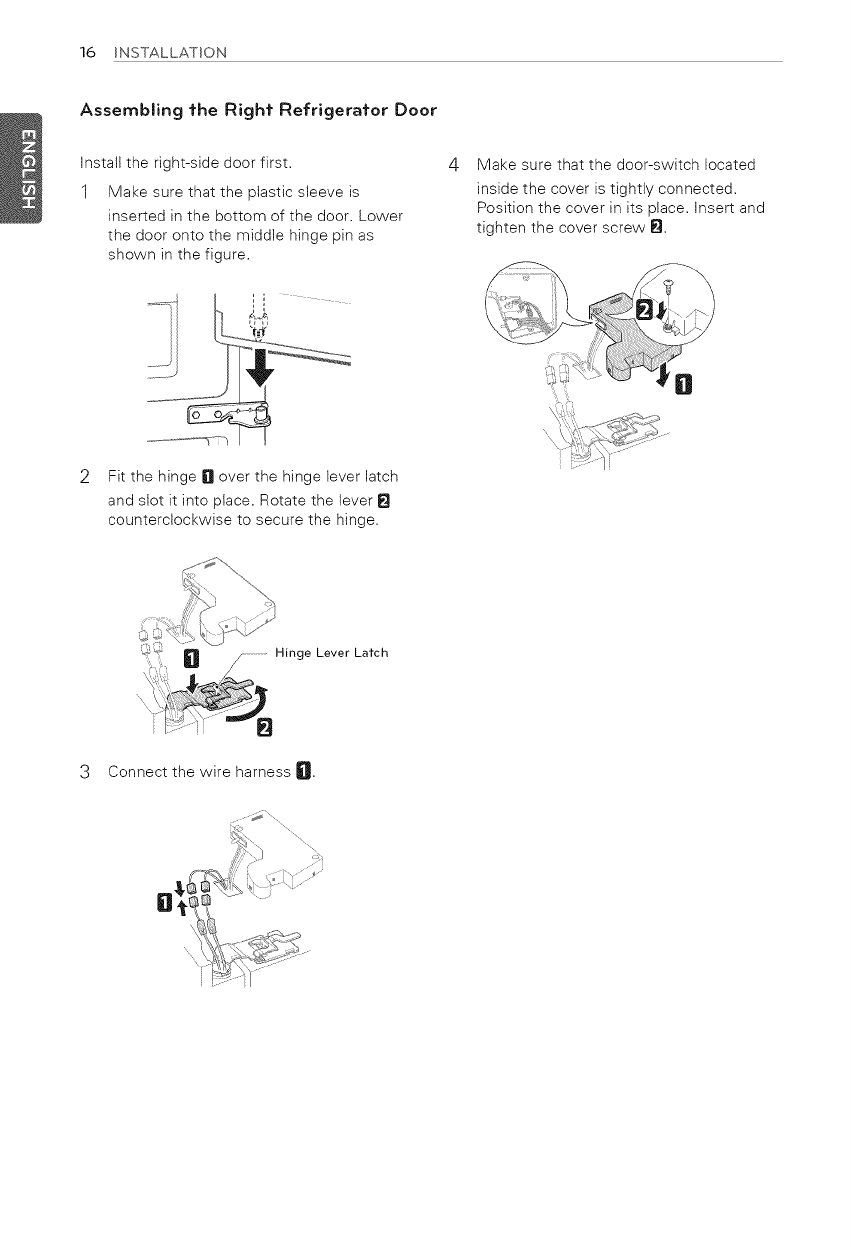 16 INSTALLATION

ENGLISH

Assembling the Right Refrigerator Door

Install the right-side door first.

1 Make sure that the plastic sleeve is inserted in the bottom of the door. Lower the door onto the middle hinge pin as shown in the figure.

2 Fit the hinge 1 over the hinge lever latch and slot it into place. Rotate the lever 2 counterclockwise to secure the hinge.

1

Hinge Lever Latch

2

3 Connect the wire harness 1.

1

4 Make sure that the door-switch located inside the cover is tightly connected. Position the cover in its place. Insert and tighten the cover screw 2.

2

1