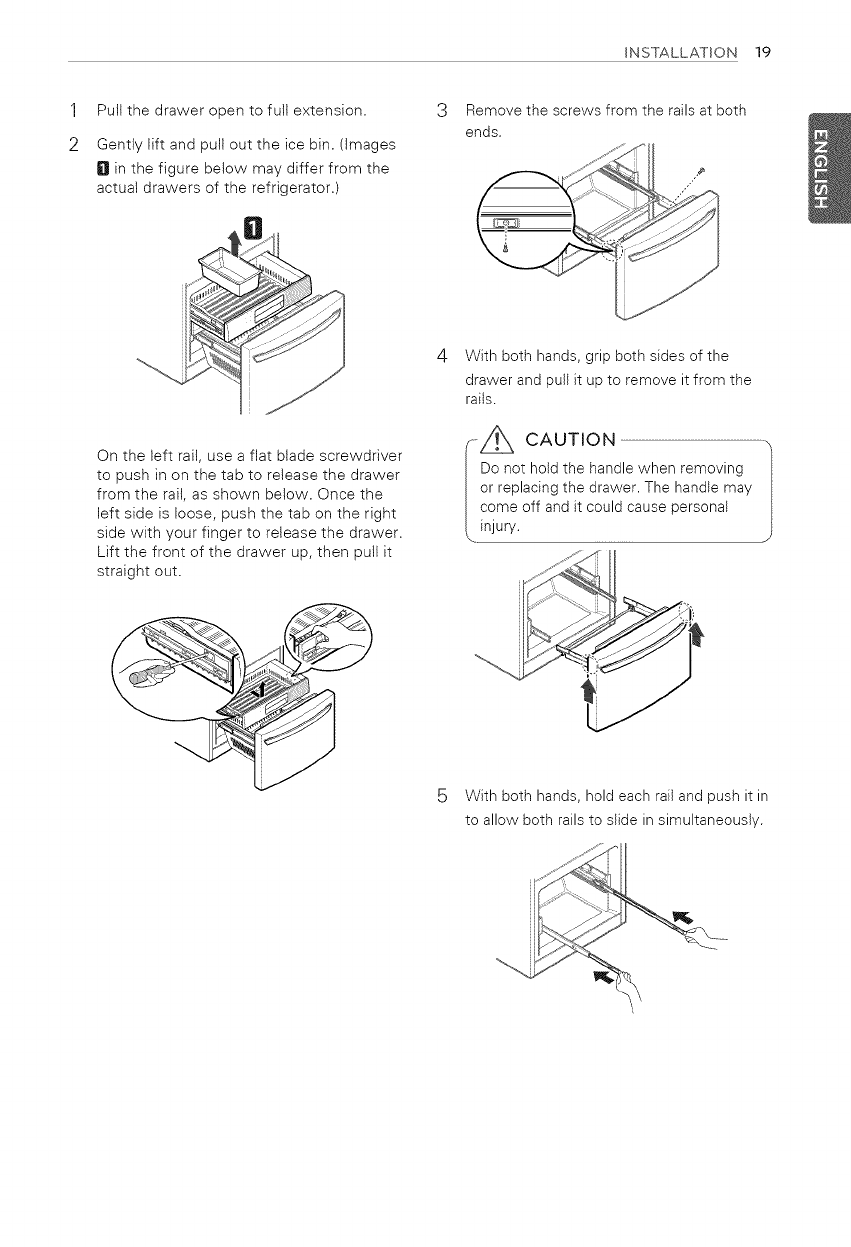 INSTALLATION 19

ENGLISH

1 Pull the drawer open to full extension.

2 Gently lift and pull out the ice bin. (Images 1 in the figure below may differ from the actual drawers of the refrigerator.)

1

On the left rail, use a flat blade screwdriver to push in on the tab to release the drawer from the rail, as shown below. Once the left side is loose, push the tab on the right side with your finger to release the drawer. Lift the front of the drawer up, then pull it straight out.

3 Remove the screws from the rails at both ends.

4 With both hands, grip both sides of the drawer and pull it up to remove it from the rails.

CAUTION

Do not hold the handle when removing or replacing the drawer. The handle may come off and it could cause personal injury.

5 With both hands, hold each rail and push it in to allow both rails to slide in simultaneously.