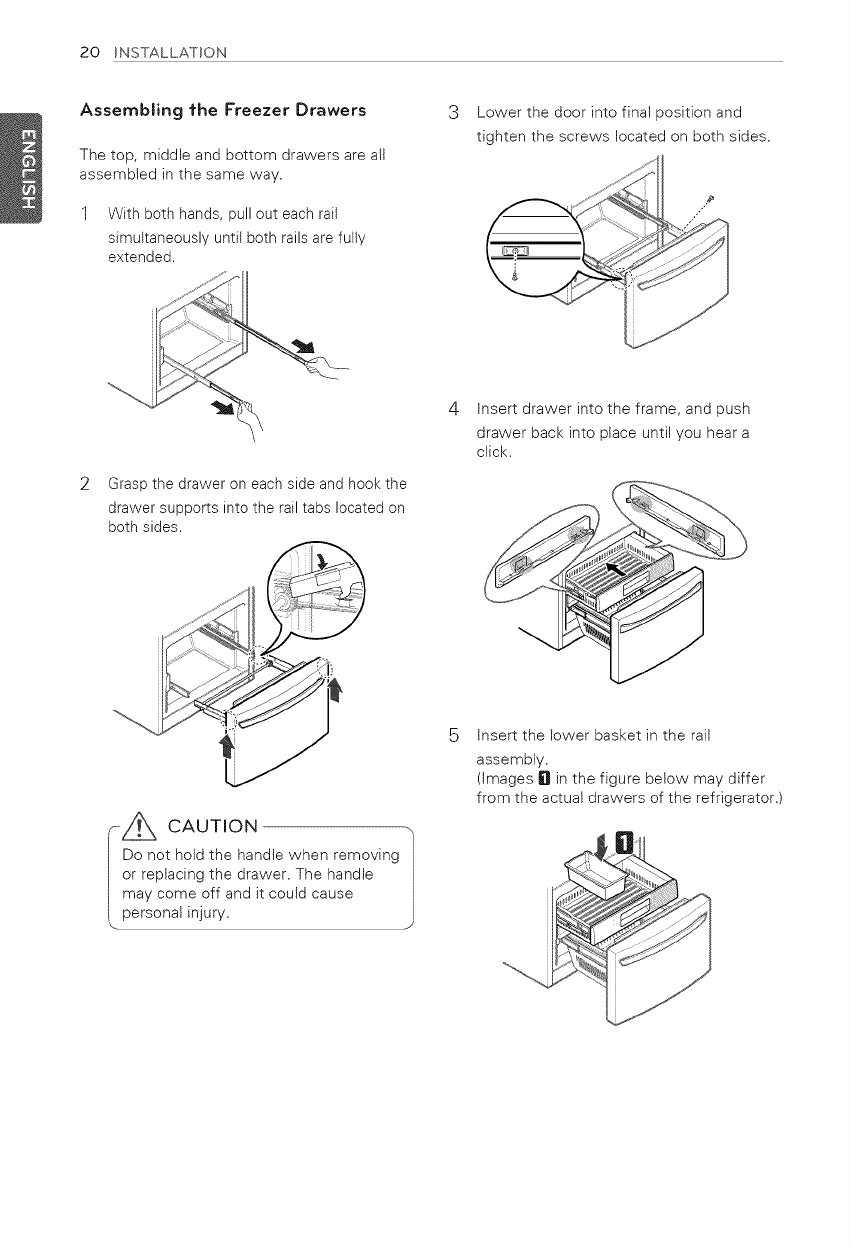 20 INSTALLATION

ENGLISH

Assembling the Freezer Drawers

The top, middle and bottom drawers are all assembled in the same way.

1 With both hands, pull out each rail simultaneously until both rails are fully extended.

2 Grasp the drawer on each side and hook the drawer supports into the rail tabs located on both sides.

CAUTION

Do not hold the handle when removing or replacing the drawer. The handle may come off and it could cause personal injury.

3 Lower the door into final position and tighten the screws located on both sides.

4 Insert drawer into the frame, and push drawer back into place until you hear a click.

5 Insert the lower basket in the rail assembly.
(Images 1 in the figure below may differ from the actual drawers of the refrigerator.)

1