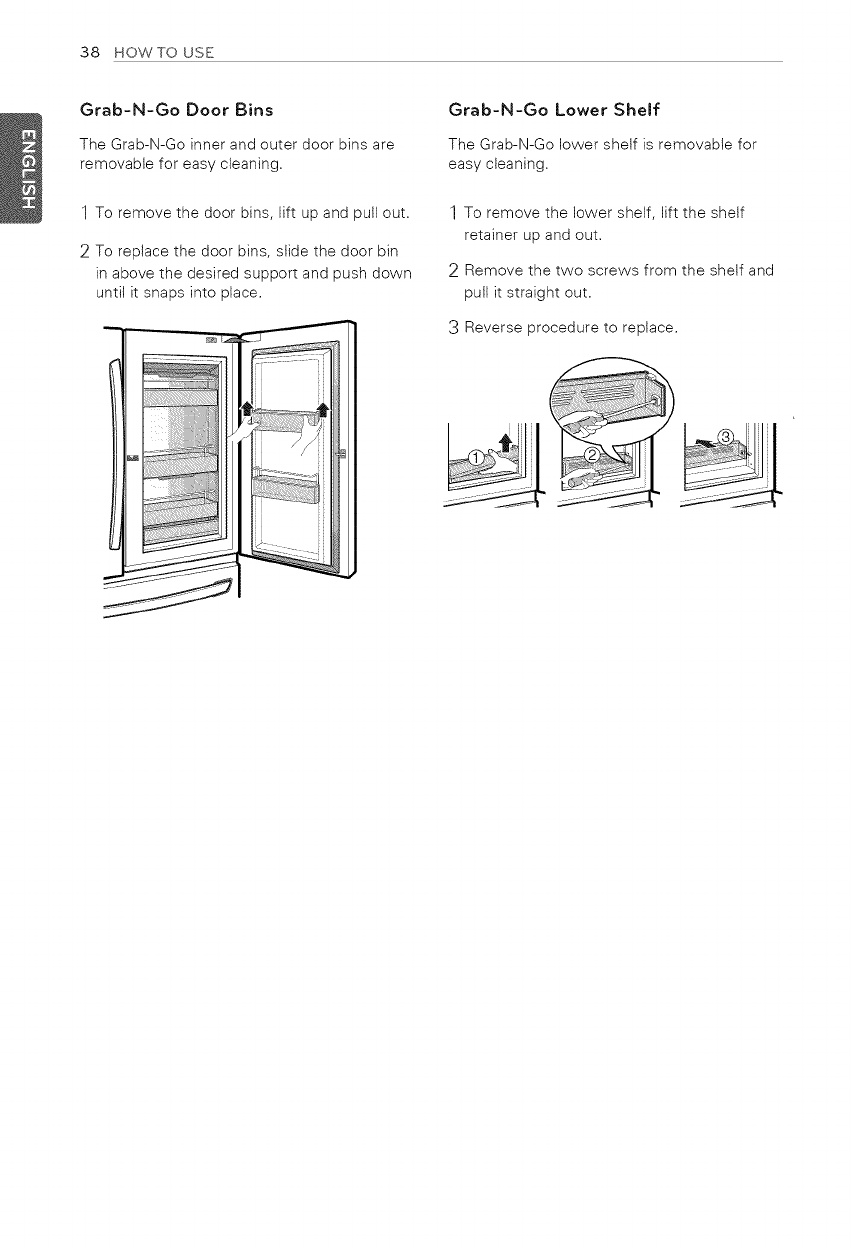 38 HOW TO USE

ENGLISH

Grab-N-Go Door Bins

The Grab-N-Go inner and outer door bins are removable for easy cleaning.

1 To remove the door bins, lift up and pull out.

2 To replace the door bins, slide the door bin in above the desired support and push down until it snaps into place.

Grab-N-Go Lower Shelf

The Grab-N-Go lower shelf is removable for easy cleaning.

1 To remove the lower shelf, lift the shelf retainer up and out.

2 Remove the two screws from the shelf and pull it straight out.

3 Reverse procedure to replace.

①

②

③