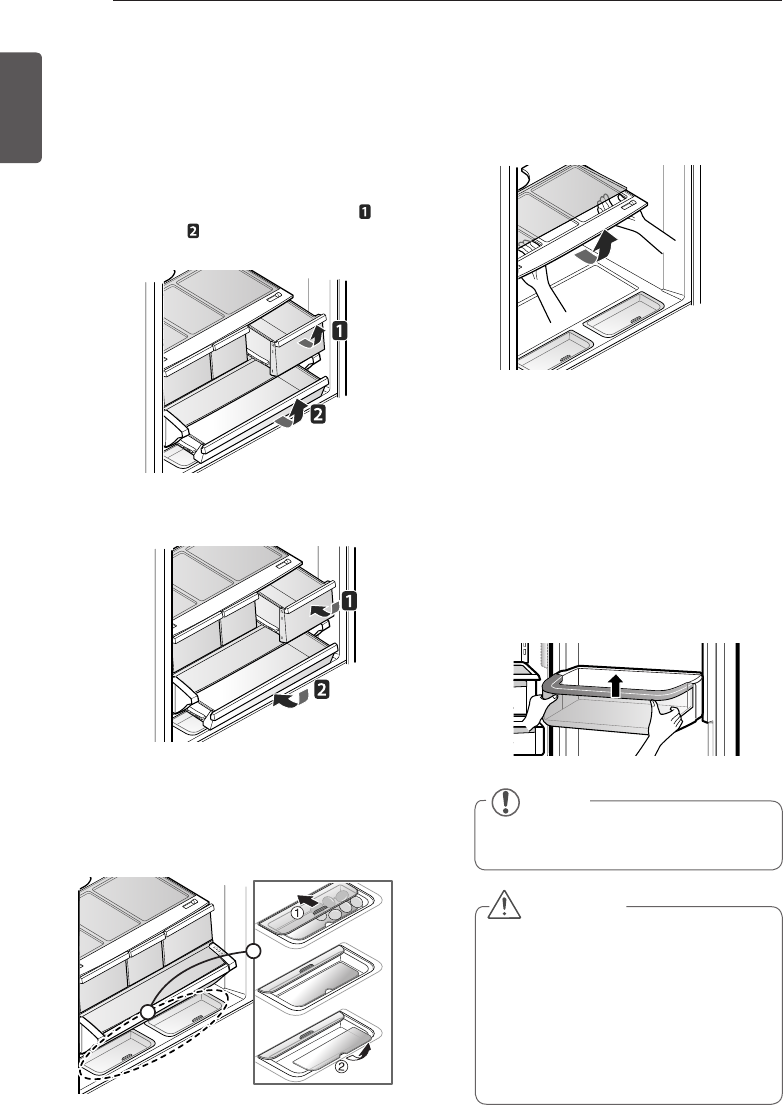 1

2

1

2

1

2

①

②