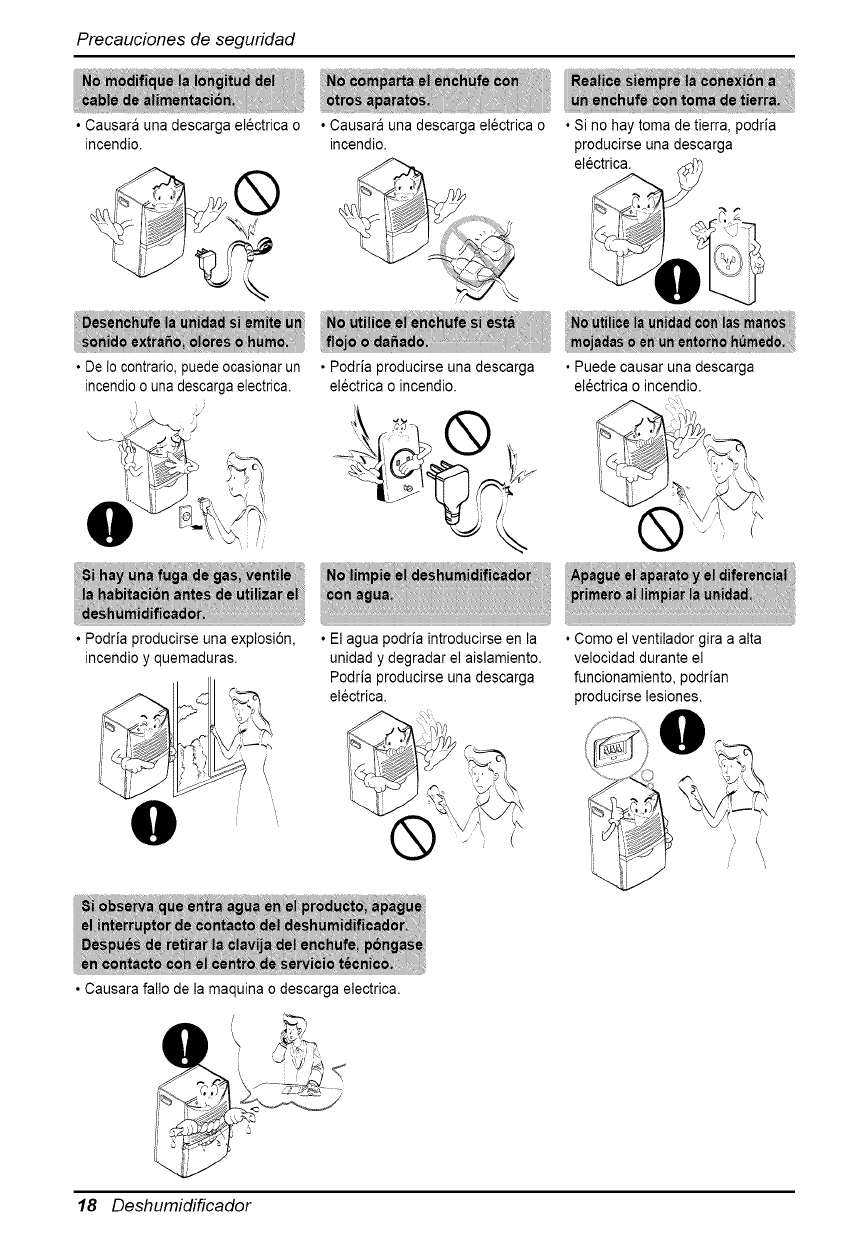 Precauciones de seguridad

No modifique la longitud del cable de alimentación.

• Causará una descarga eléctrica o incendio.

No comparta el enchufe con otros aparatos.

• Causará una descarga eléctrica o incendio.

Realice siempre la conexión a un enchufe con toma de tierra.

• Si no hay toma de tierra, podría producirse una descarga eléctrica.

Desenchufe la unidad si emite un sonido extraño, olores o humo.

• De lo contrario, puede ocasionar un incendio o una descarga electrica.

No utilice el enchufe si está flojo o dañado.

• Podría producirse una descarga eléctrica o incendio.

No utilice la unidad con las manos mojadas o en un entorno húmedo.

• Puede causar una descarga eléctrica o incendio.

Si hay una fuga de gas, ventile la habitación antes de utilizar el deshumidificador.

• Podría producirse una explosión, incendio y quemaduras.

No limpie el deshumidificador con agua.

• El agua podría introducirse en la unidad y degradar el aislamiento. Podría producirse una descarga eléctrica.

Apague el aparato y el diferencial primero al limpiar la unidad.

• Como el ventilador gira a alta velocidad durante el funcionamiento, podrían producirse lesiones.

Si observa que entra agua en el producto, apague el interruptor de contacto del deshumidificador. Después de retirar la clavija del enchufe, póngase en contacto con el centro de servicio técnico.

• Causara fallo de la maquina o descarga electrica.

18 Deshumidificador