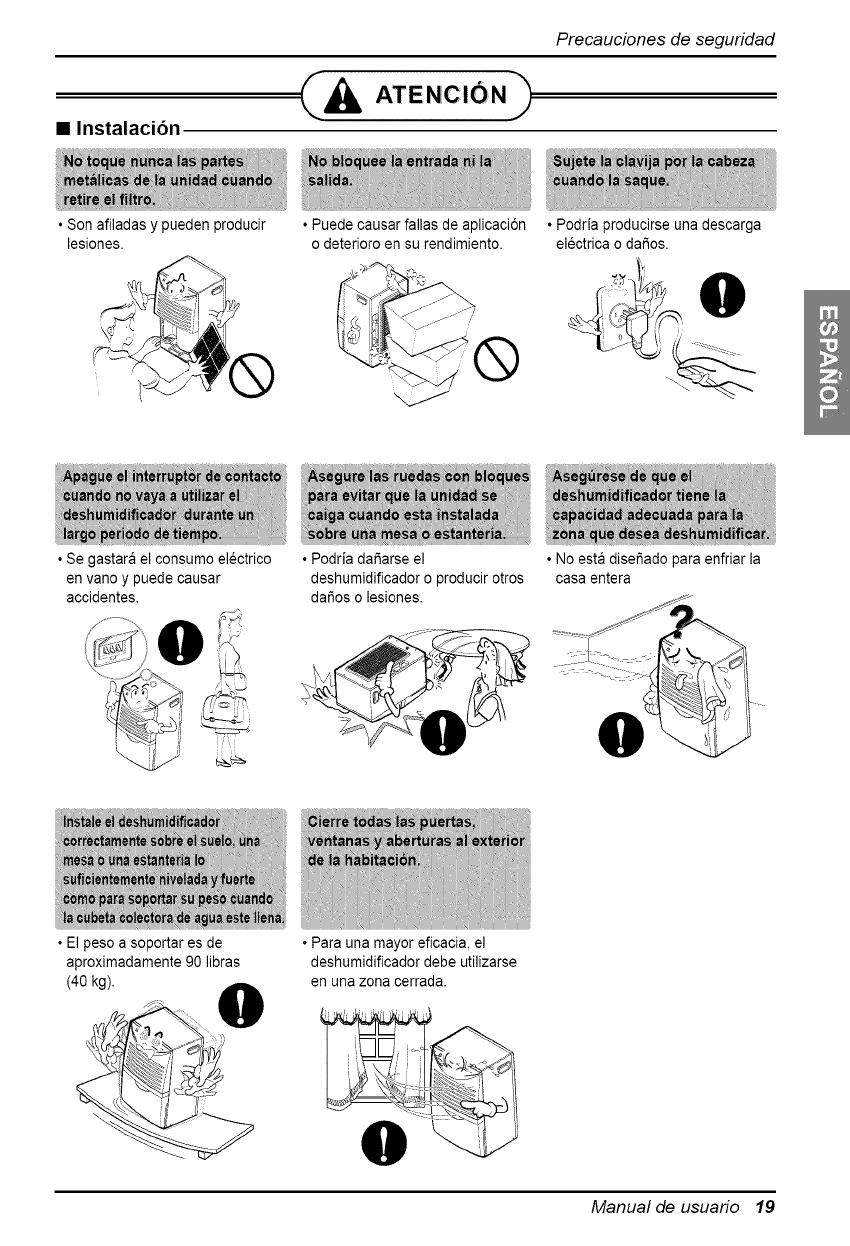 Precauciones de seguridad

ATENCIÓN

■ Instalación

No toque nunca las partes metálicas de la unidad cuando retire el filtro.

• Son afiladas y pueden producir lesiones.

No bloquee la entrada ni la salida.

• Puede causar fallas de aplicación o deterioro en su rendimiento.

Sujete la clavija por la cabeza cuando la saque.

• Podría producirse una descarga eléctrica o daños.

ESPAÑOL

Apague el interruptor de contacto cuando no vaya a utilizar el deshumidificador durante un largo periodo de tiempo.

• Se gastará el consumo eléctrico en vano y puede causar accidentes.

Asegure las ruedas con bloques para evitar que la unidad se caiga cuando esta instalada sobre una mesa o estantería.

• Podría dañarse el deshumidificador o producir otros daños o lesiones.

Asegúrese de que el deshumidificador tiene la capacidad adecuada para la zona que desea deshumidificar.

• No está diseñado para enfriar la casa entera

Instale el deshumidificador correctamente sobre el suelo, una mesa o una estantería lo suficientemente nivelada y fuerte como para soportar su peso cuando la cubeta colectora de agua este llena.

• El peso a soportar es de aproximadamente 90 libras (40 kg).

Cierre todas las puertas, ventanas y aberturas al exterior de la habitación.

• Para una mayor eficacia, el deshumidificador debe utilizarse en una zona cerrada.

Manual de usuario 19