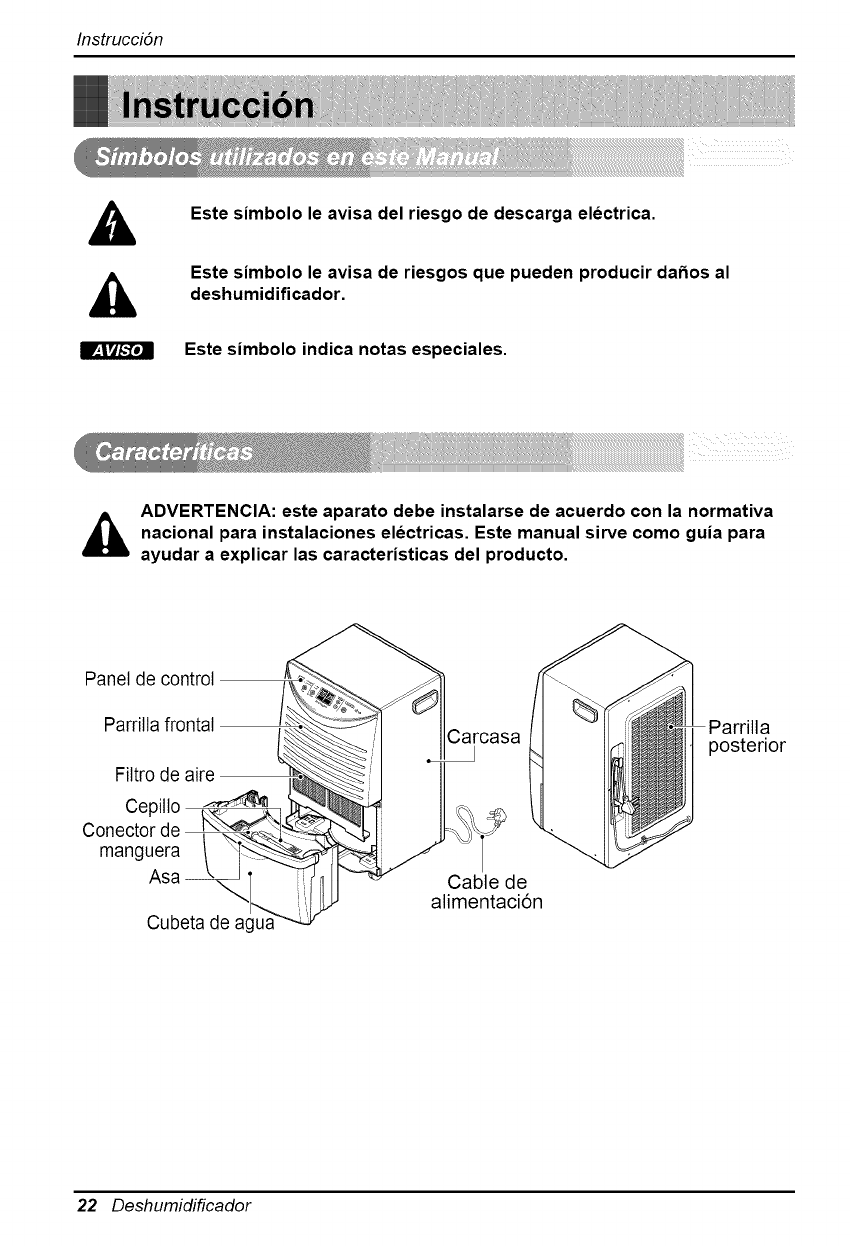 Instrucción

Instrucción

Símbolos utilizados en este Manual

Este símbolo le avisa del riesgo de descarga eléctrica.

Este símbolo le avisa de riesgos que pueden producir daños al deshumidificador.

AVISO Este símbolo indica notas especiales.

Caracteríticas

ADVERTENCIA: este aparato debe instalarse de acuerdo con la normativa nacional para instalaciones eléctricas. Este manual sirve como guía para ayudar a explicar las características del producto.

Panel de control

Parrilla frontal

Filtro de aire

Cepillo

Conector de manguera

Asa

Cubeta de agua

Carcasa

Cable de alimentación

Parrilla posterior

22 Deshumidificador