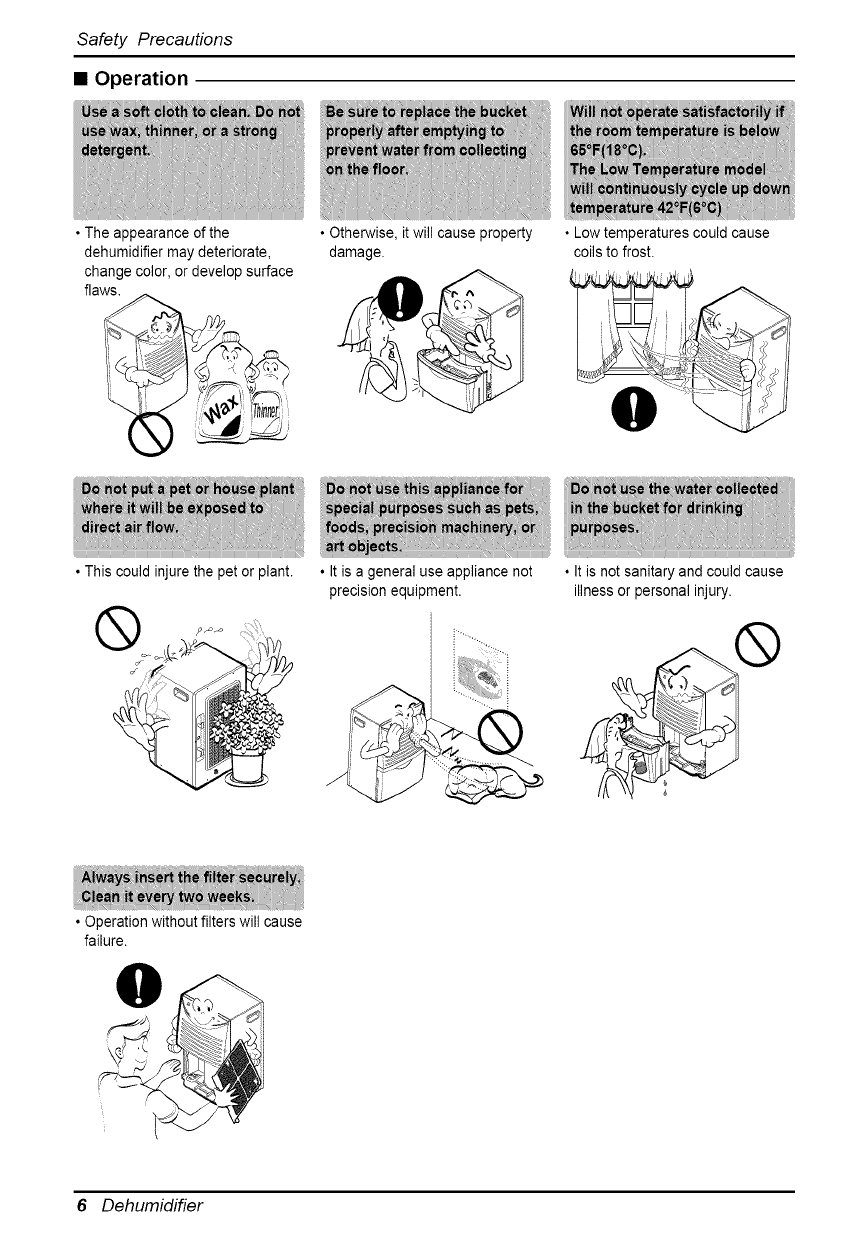 Safety Precautions

■ Operation

Use a soft cloth to clean. Do not use wax, thinner, or a strong detergent.

• The appearance of the dehumidifier may deteriorate, change color, or develop surface flaws.

Wax

Thinner

Be sure to replace the bucket properly after emptying to prevent water from collecting on the floor.

• Otherwise, it will cause property damage.

Will not operate satisfactorily if the room temperature is below 65°F(18°C).
The Low Temperature model will continuously cycle up down temperature 42°F(6°C)

• Low temperatures could cause coils to frost.

Do not put a pet or house plant where it will be exposed to direct air flow.

• This could injure the pet or plant.

Do not use this appliance for special purposes such as pets, foods, precision machinery, or art objects.

• It is a general use appliance not precision equipment.

Do not use the water collected in the bucket for drinking purposes.

• It is not sanitary and could cause illness or personal injury.

Always insert the filter securely. Clean it every two weeks.

• Operation without filters will cause failure.

6 Dehumidifier