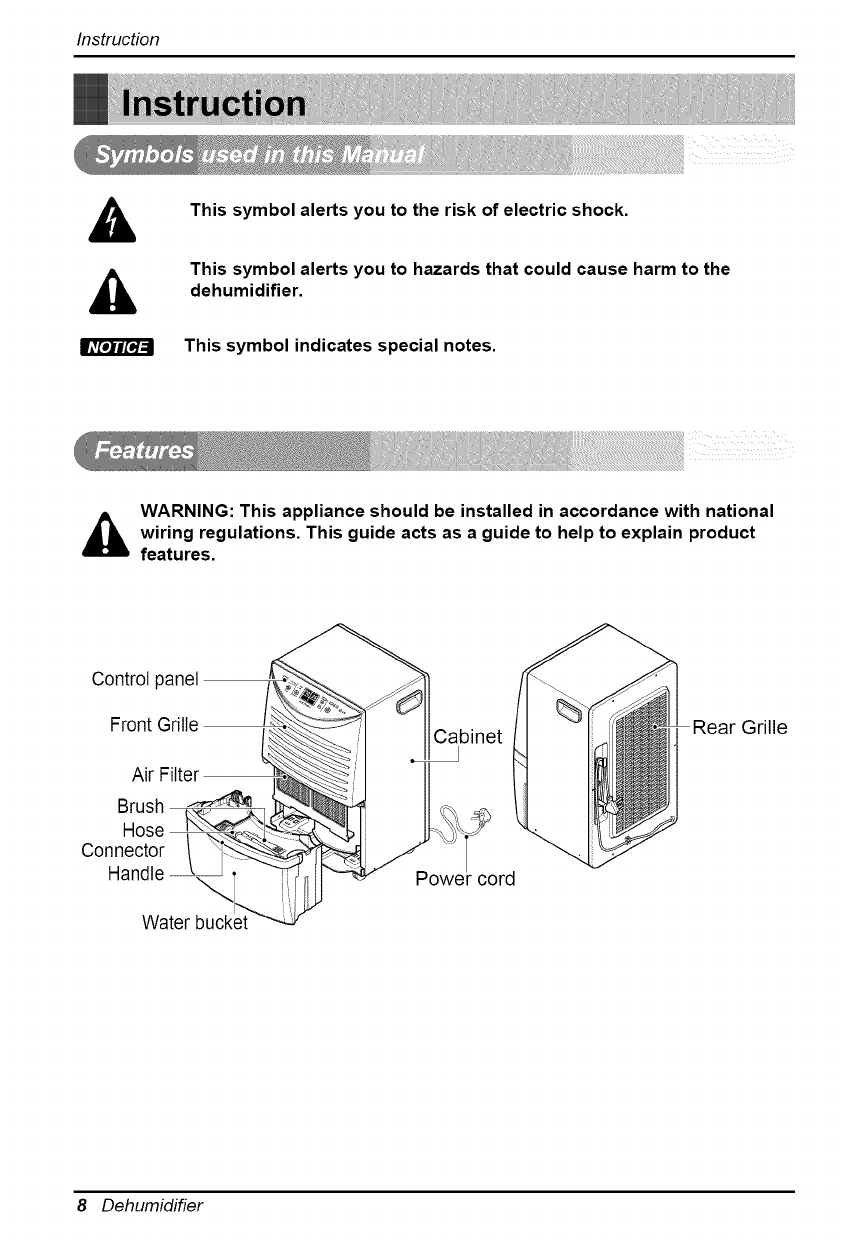 Instruction

Instruction

Symbols used in this Manual

This symbol alerts you to the risk of electric shock.

This symbol alerts you to hazards that could cause harm to the dehumidifier.

NOTICE This symbol indicates special notes.

Features

WARNING: This appliance should be installed in accordance with national wiring regulations. This guide acts as a guide to help to explain product features.

Control panel
Front Grille
Air Filter
Brush
Hose Connector
Handle
Water bucket
Cabinet
Power cord
Rear Grille

8 Dehumidifier