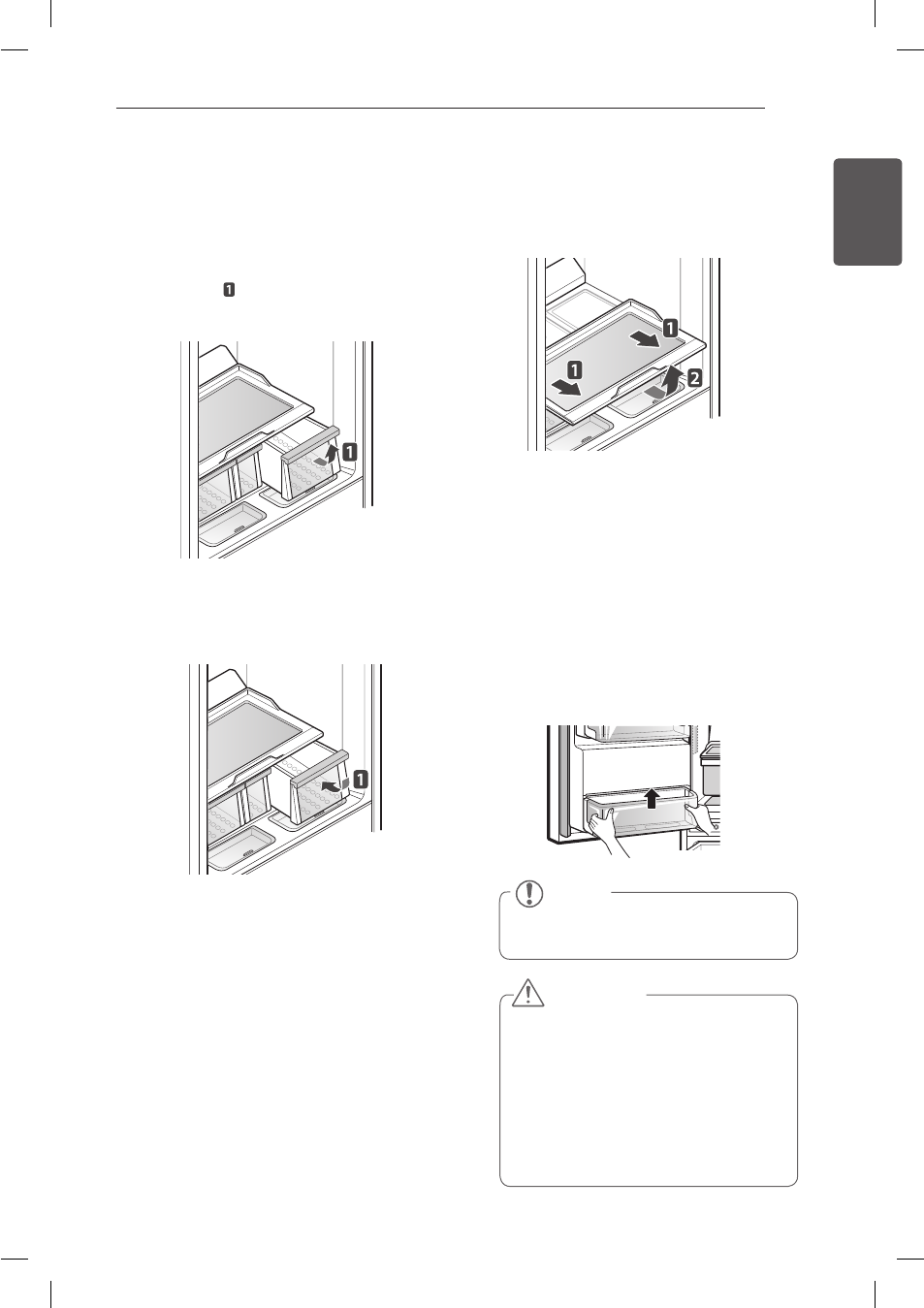 1

1

1

1

1

2