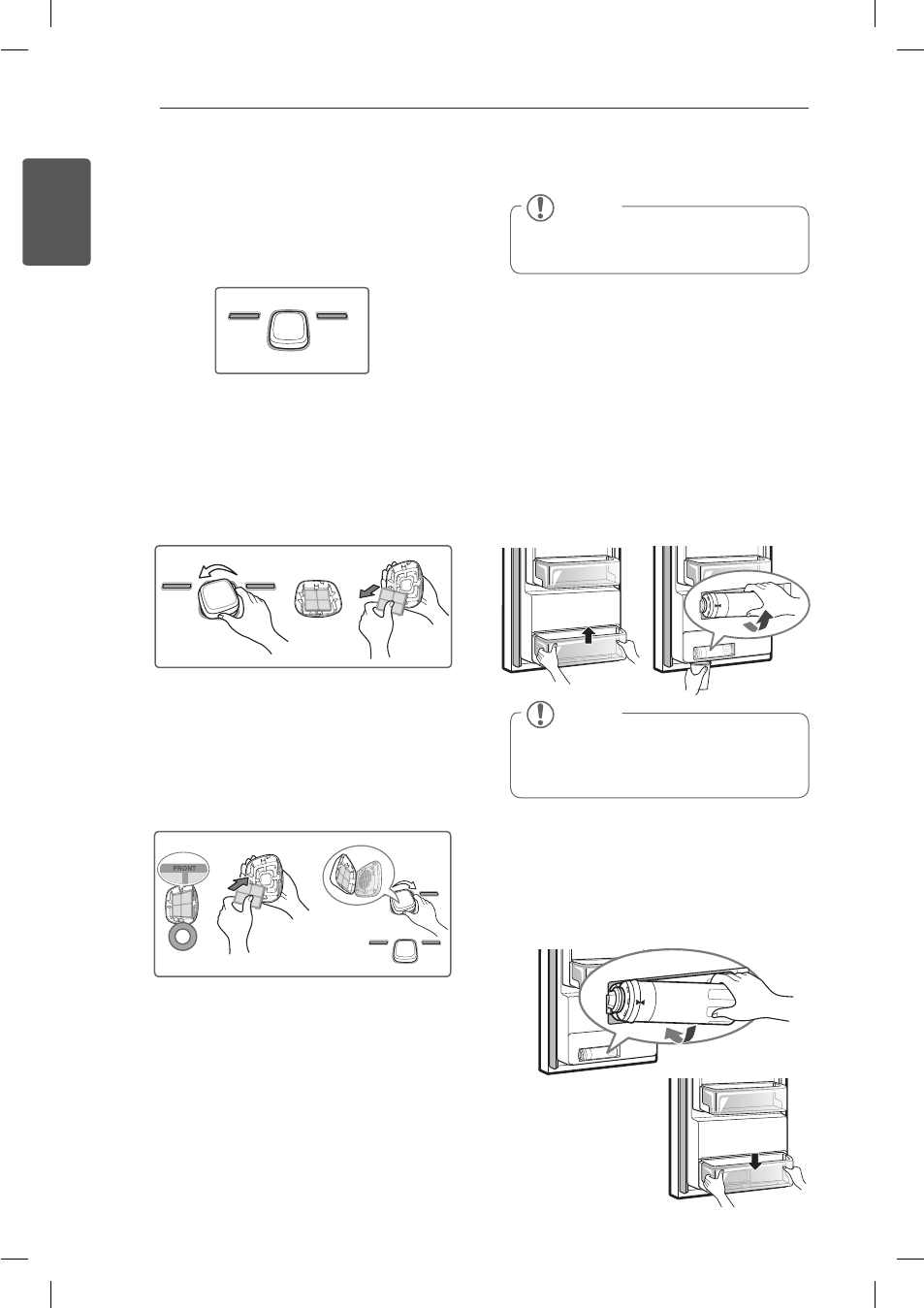 FRONT