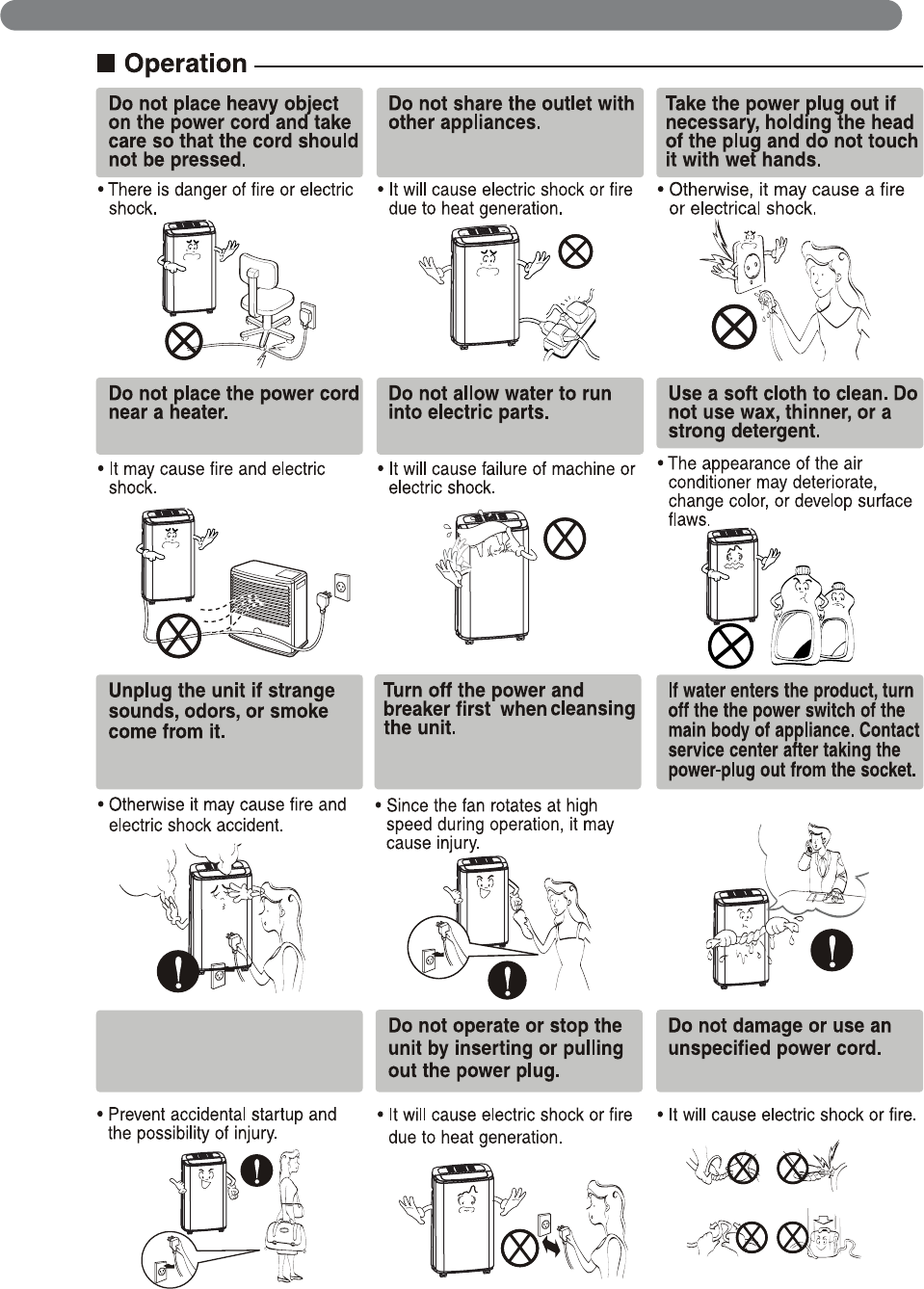 ■ Operation

Do not place heavy object on the power cord and take care so that the cord should not be pressed.

• There is danger of fire or electric shock.

Do not share the outlet with other appliances.

• It will cause electric shock or fire due to heat generation.

Take the power plug out if necessary, holding the head of the plug and do not touch it with wet hands.

• Otherwise, it may cause a fire or electrical shock.

Do not place the power cord near a heater.

• It may cause fire and electric shock.

Do not allow water to run into electric parts.

• It will cause failure of machine or electric shock.

Use a soft cloth to clean. Do not use wax, thinner, or a strong detergent.

• The appearance of the air conditioner may deteriorate, change color, or develop surface flaws.

Unplug the unit if strange sounds, odors, or smoke come from it.

• Otherwise it may cause fire and electric shock accident.

Turn off the power and breaker first when cleansing the unit.

• Since the fan rotates at high speed during operation, it may cause injury.

If water enters the product, turn off the the power switch of the main body of appliance. Contact service center after taking the power-plug out from the socket.

• Prevent accidental startup and the possibility of injury.

Do not operate or stop the unit by inserting or pulling out the power plug.

• It will cause electric shock or fire due to heat generation.

Do not damage or use an unspecified power cord.

• It will cause electric shock or fire.