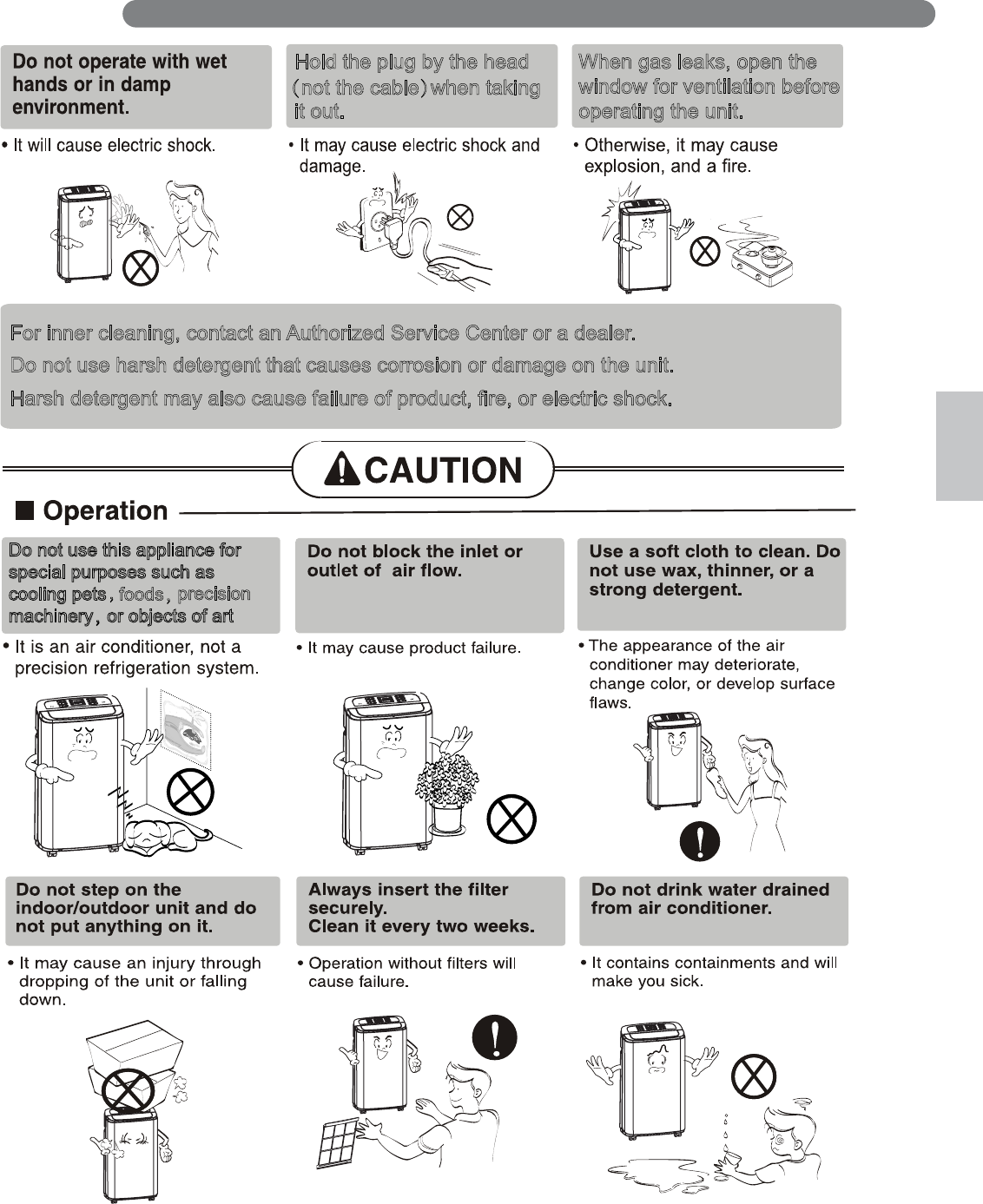 Do not operate with wet hands or in damp environment.

• It will cause electric shock.

Hold the plug by the head (not the cable) when taking it out.

• It may cause electric shock and damage.

When gas leaks, open the window for ventilation before operating the unit.

• Otherwise, it may cause explosion, and a fire.

For inner cleaning, contact an Authorized Service Center or a dealer.
Do not use harsh detergent that causes corrosion or damage on the unit.
Harsh detergent may also cause failure of product, fire, or electric shock.

CAUTION

■ Operation

Do not use this appliance for special purposes such as cooling pets, foods, precision machinery, or objects of art

• It is an air conditioner, not a precision refrigeration system.

Do not block the inlet or outlet of air flow.

• It may cause product failure.

Use a soft cloth to clean. Do not use wax, thinner, or a strong detergent.

• The appearance of the air conditioner may deteriorate, change color, or develop surface flaws.

Do not step on the indoor/outdoor unit and do not put anything on it.

• It may cause an injury through dropping of the unit or falling down.

Always insert the filter securely.
Clean it every two weeks.

• Operation without filters will cause failure.

Do not drink water drained from air conditioner.

• It contains containments and will make you sick.