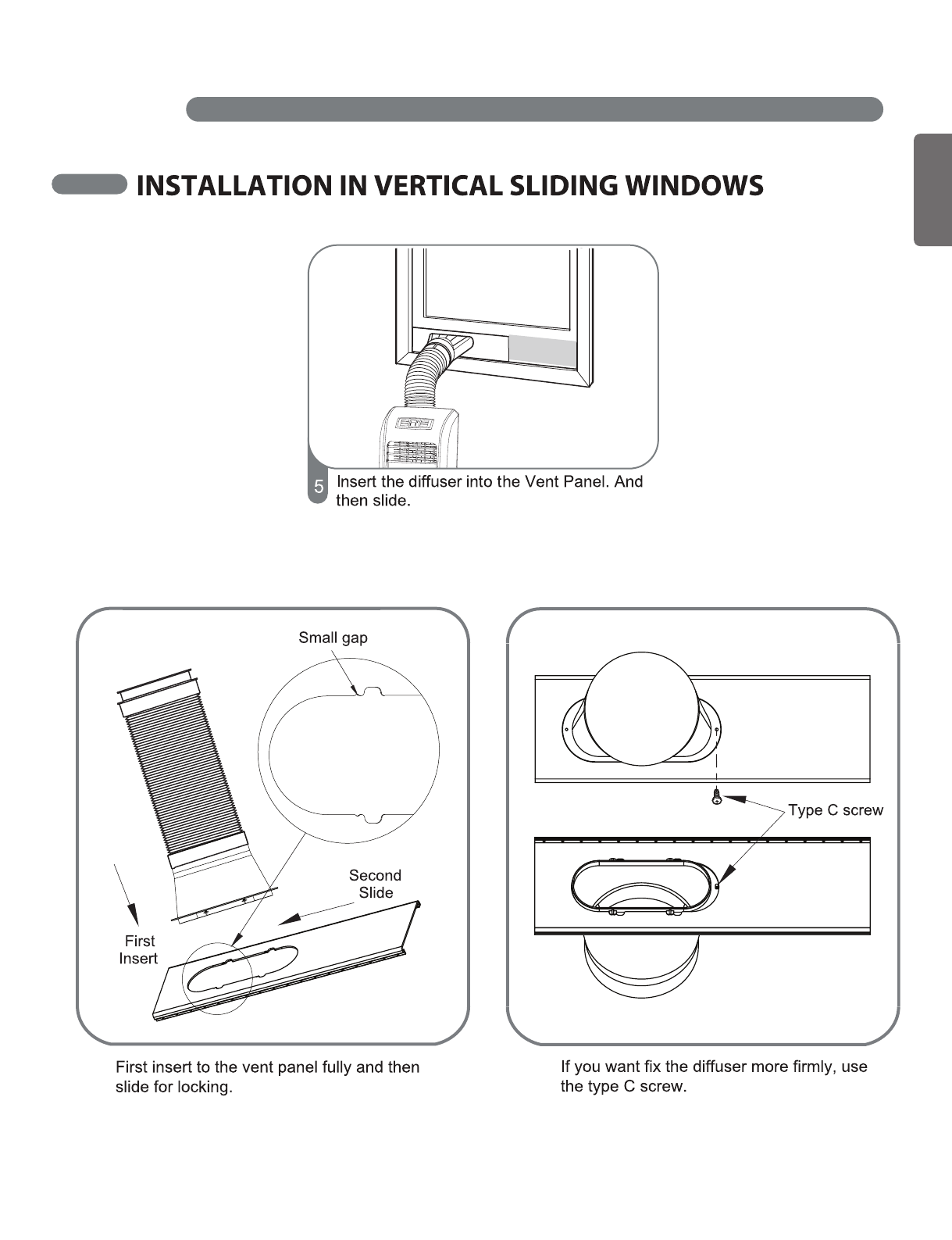 INSTALLATION IN VERTICAL SLIDING WINDOWS

5 Insert the diffuser into the Vent Panel. And then slide.

Small gap

Second Slide

First Insert

First insert to the vent panel fully and then slide for locking.

Type C screw

If you want fix the diffuser more firmly, use the type C screw.