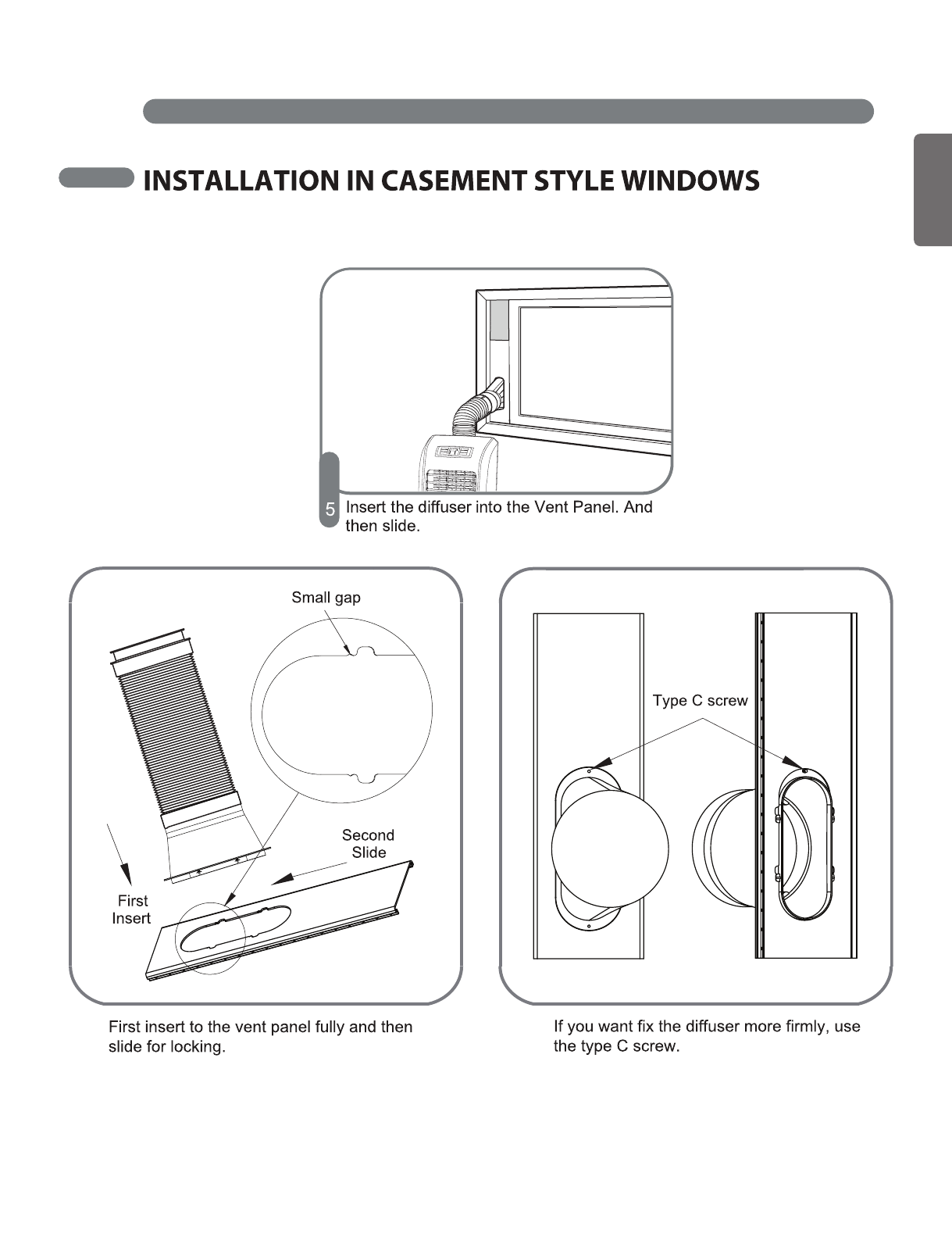 INSTALLATION IN CASEMENT STYLE WINDOWS

5 Insert the diffuser into the Vent Panel. And then slide.

Small gap

Second Slide

First Insert

First insert to the vent panel fully and then slide for locking.

Type C screw

If you want fix the diffuser more firmly, use the type C screw.