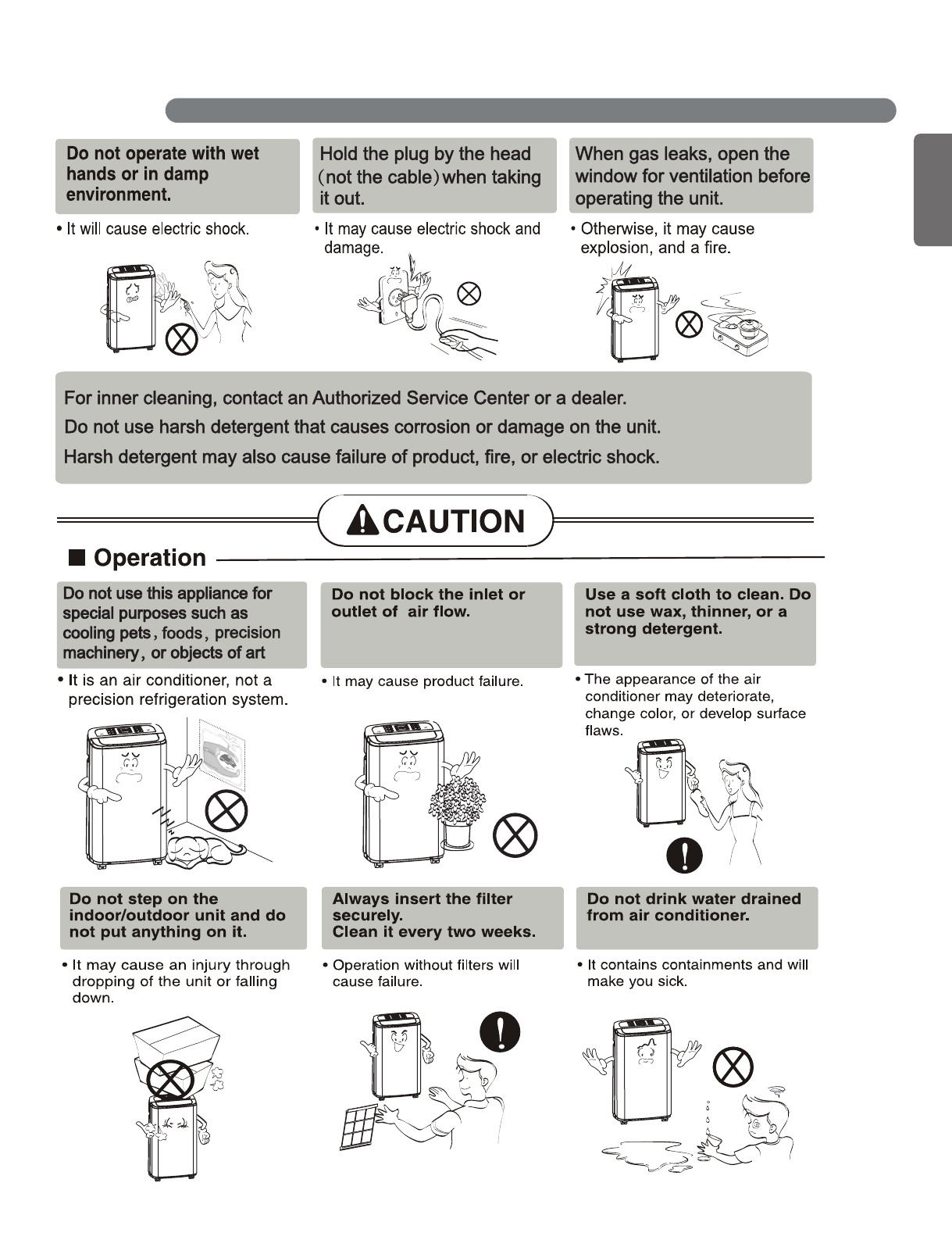 Do not operate with wet hands or in damp environment.

• It will cause electric shock.

Hold the plug by the head (not the cable) when taking it out.

• It may cause electric shock and damage.

When gas leaks, open the window for ventilation before operating the unit.

• Otherwise, it may cause explosion, and a fire.

For inner cleaning, contact an Authorized Service Center or a dealer.
Do not use harsh detergent that causes corrosion or damage on the unit.
Harsh detergent may also cause failure of product, fire, or electric shock.

CAUTION

■ Operation

Do not use this appliance for special purposes such as cooling pets, foods, precision machinery, or objects of art

• It is an air conditioner, not a precision refrigeration system.

Do not block the inlet or outlet of air flow.

• It may cause product failure.

Use a soft cloth to clean. Do not use wax, thinner, or a strong detergent.

• The appearance of the air conditioner may deteriorate, change color, or develop surface flaws.

Do not step on the indoor/outdoor unit and do not put anything on it.

• It may cause an injury through dropping of the unit or falling down.

Always insert the filter securely.
Clean it every two weeks.

• Operation without filters will cause failure.

Do not drink water drained from air conditioner.

• It contains containments and will make you sick.